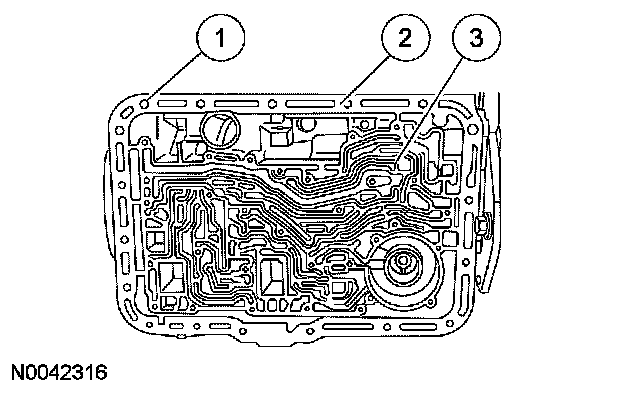 1
2
3
N0042316