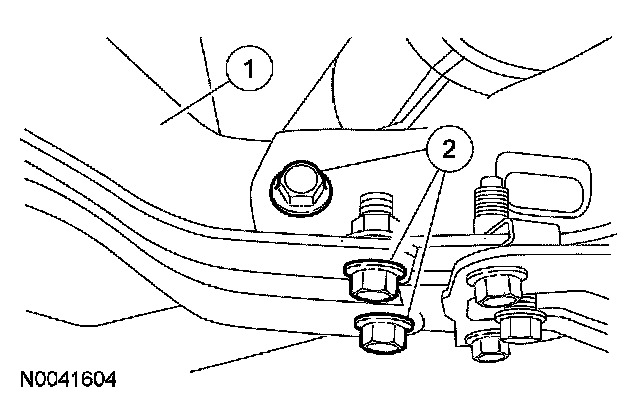 1
2
N0041604