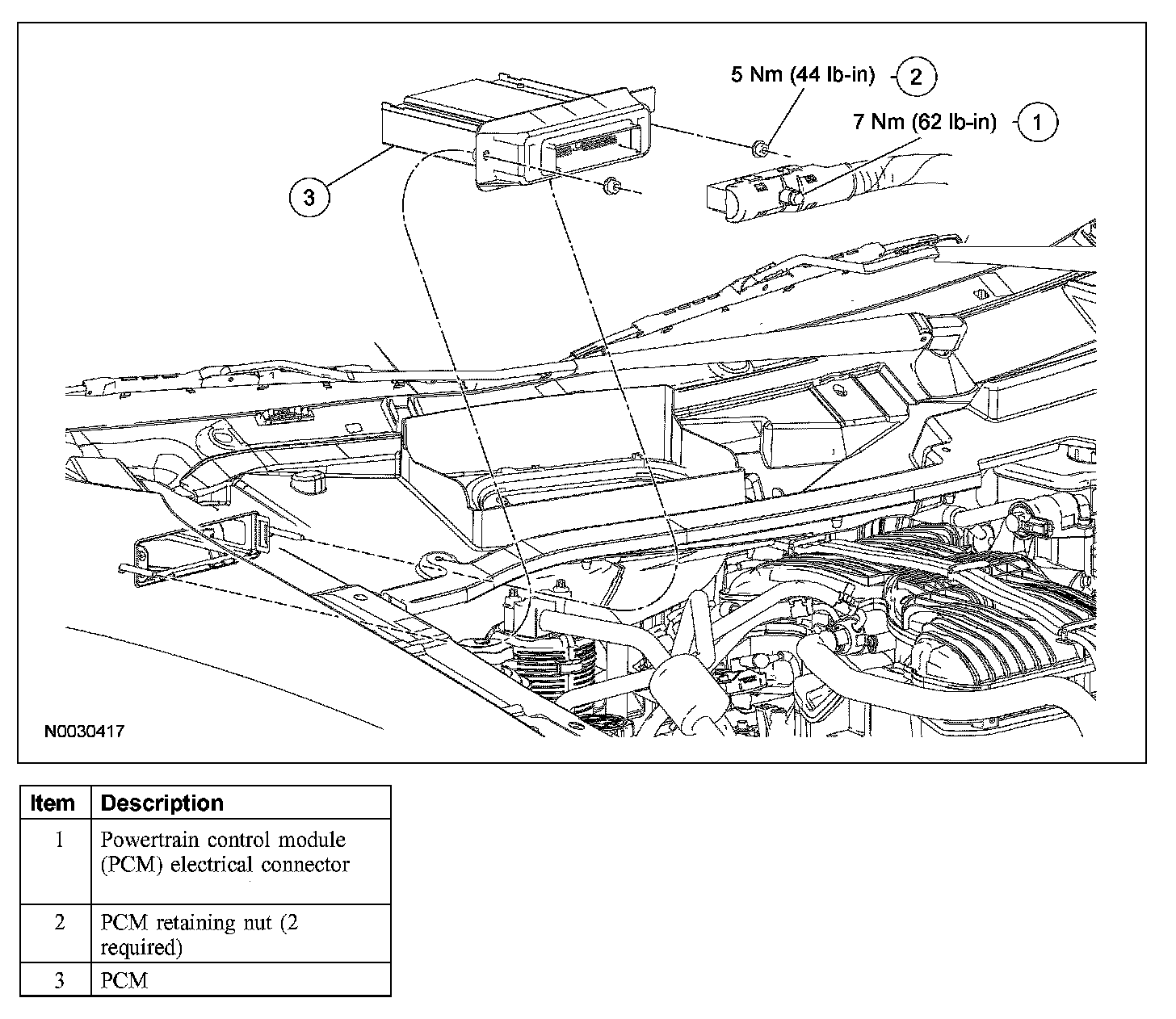 5 Nm (44 lb-in) 2

7 Nm (62 lb-in) 1

3

N0030417

| Item | Description |
|---|---|
| 1 | Powertrain control module (PCM) electrical connector |
| 2 | PCM retaining nut (2 required) |
| 3 | PCM |