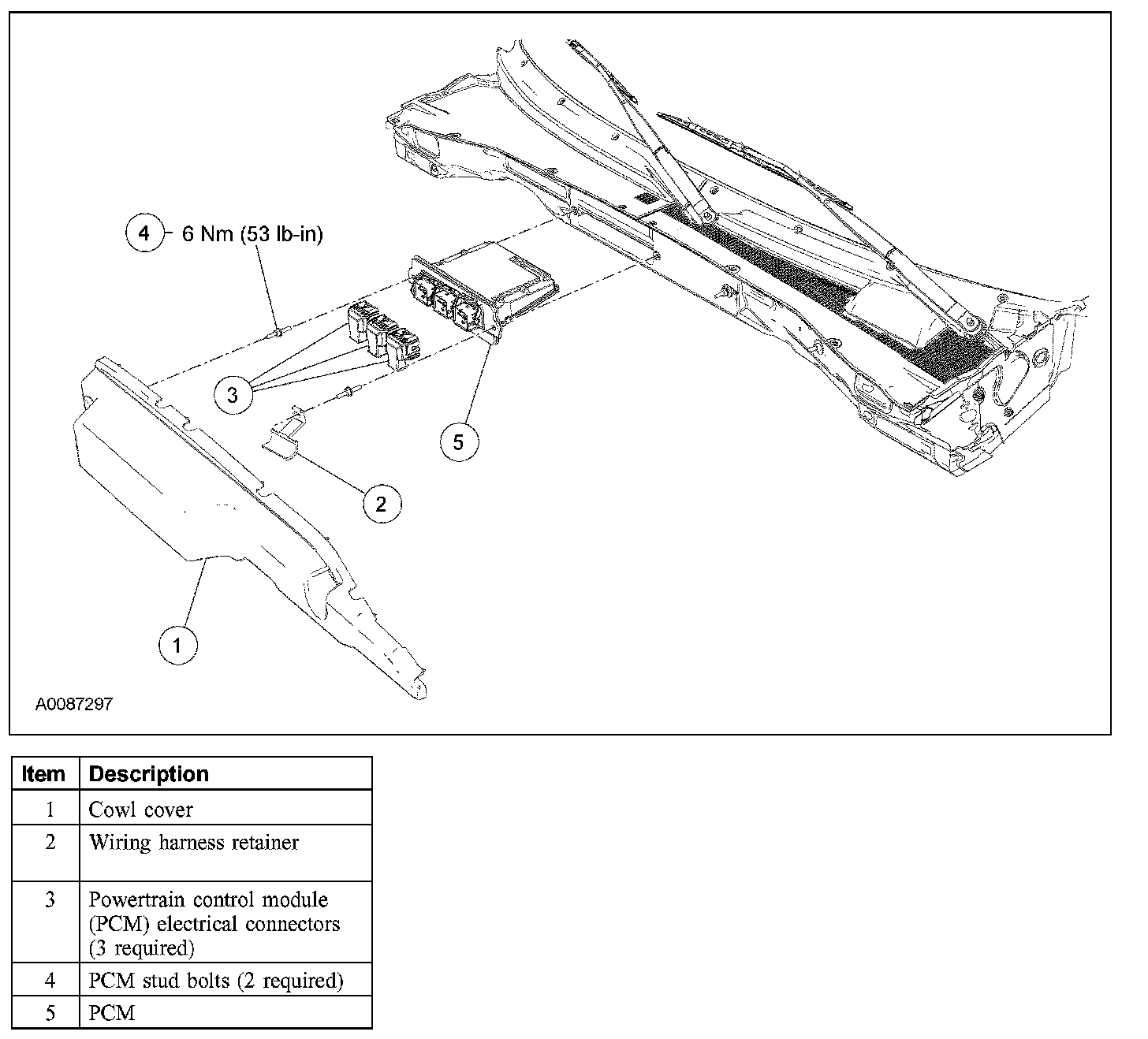 4 6 Nm (53 lb-in)

3

5

2

1

A0087297

| Item | Description |
|---|---|
| 1 | Cowl cover |
| 2 | Wiring harness retainer |
| 3 | Powertrain control module (PCM) electrical connectors (3 required) |
| 4 | PCM stud bolts (2 required) |
| 5 | PCM |