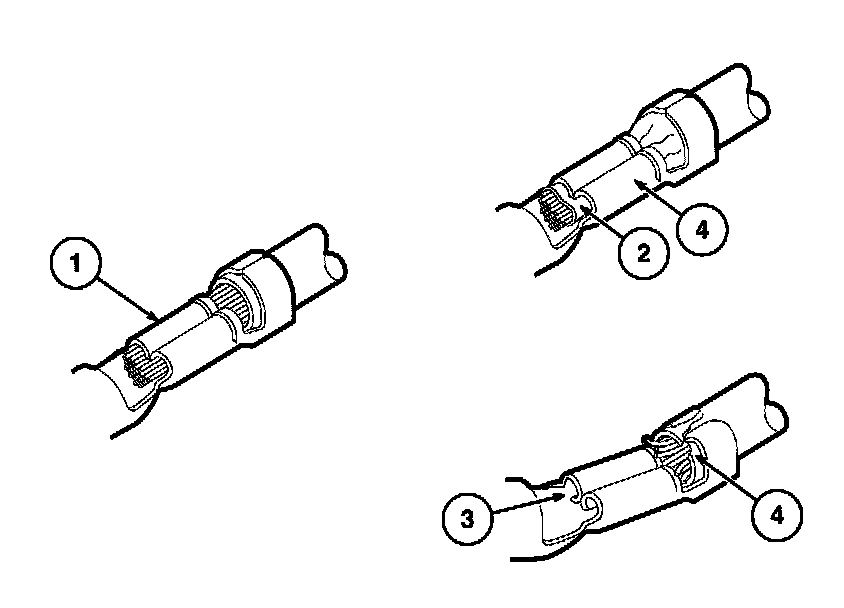 1

2

4

3

4