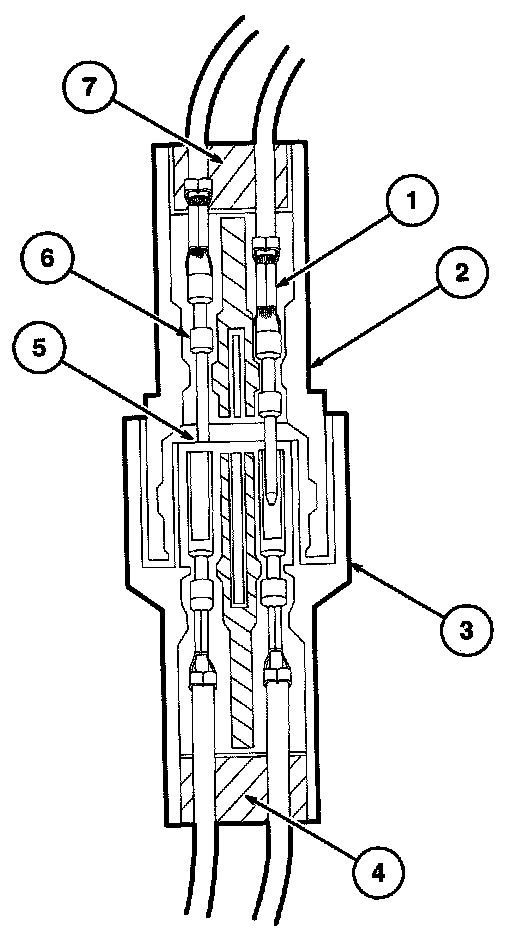 7
1
6
2
5
3
4