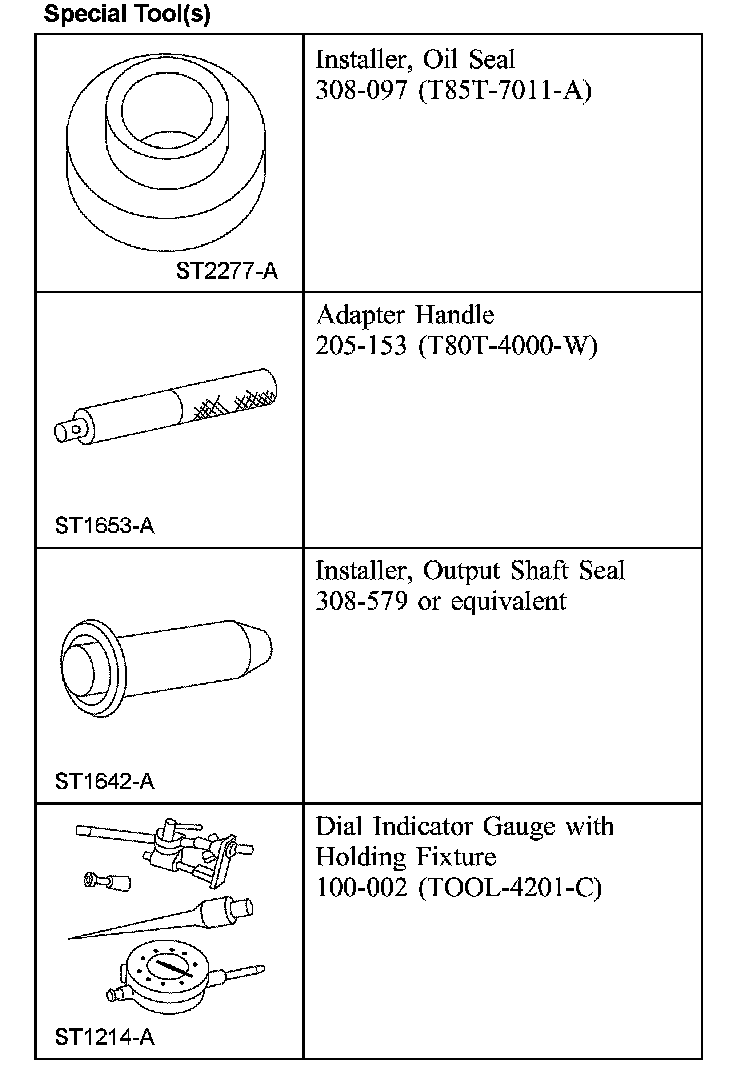 Special Tool(s)

| | |
|---|---|
| ST2277-A | Installer, Oil Seal 308-097 (T85T-7011-A) |
| ST1653-A | Adapter Handle 205-153 (T80T-4000-W) |
| ST1642-A | Installer, Output Shaft Seal 308-579 or equivalent |
| ST1214-A | Dial Indicator Gauge with Holding Fixture 100-002 (TOOL-4201-C) |