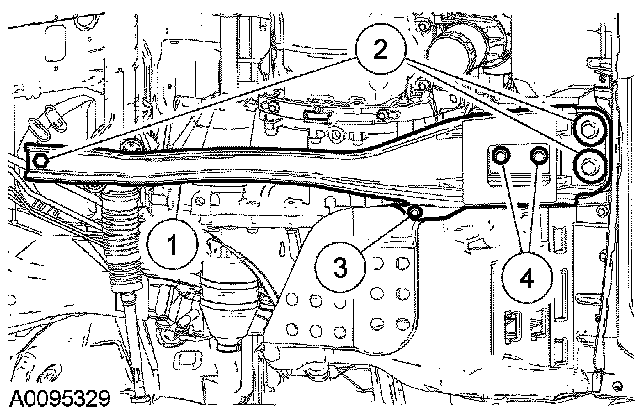 2

1

3

4

A0095329