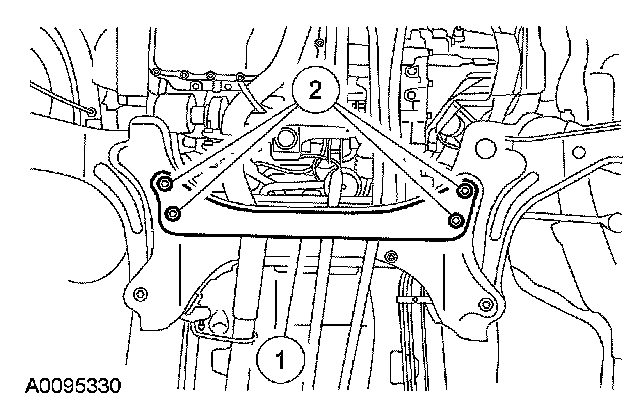 2

1

A0095330