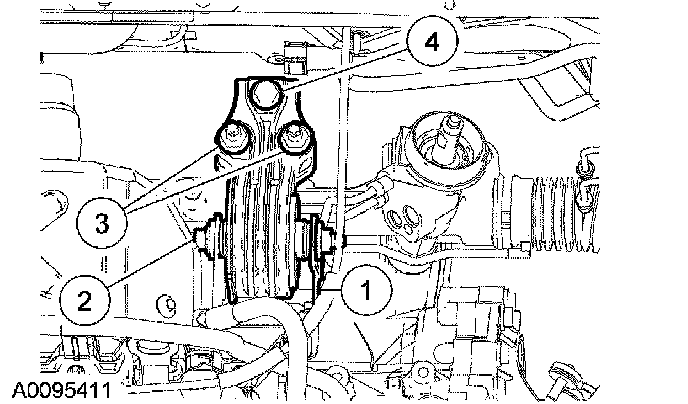 4

3

2

1

A0095411