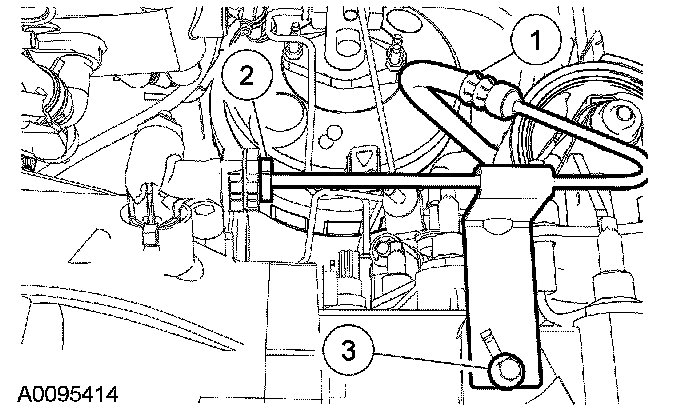 1
2
3
A0095414