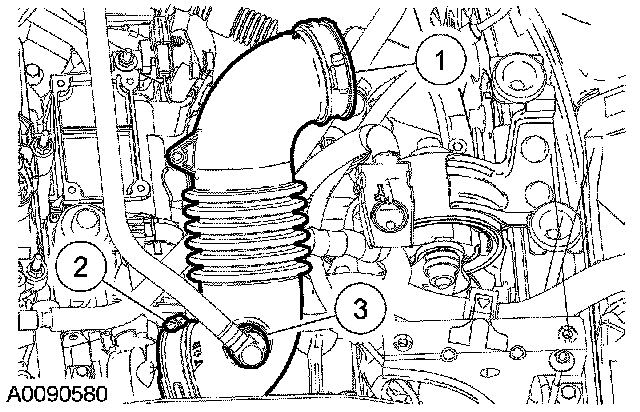 1
2
3
A0090580