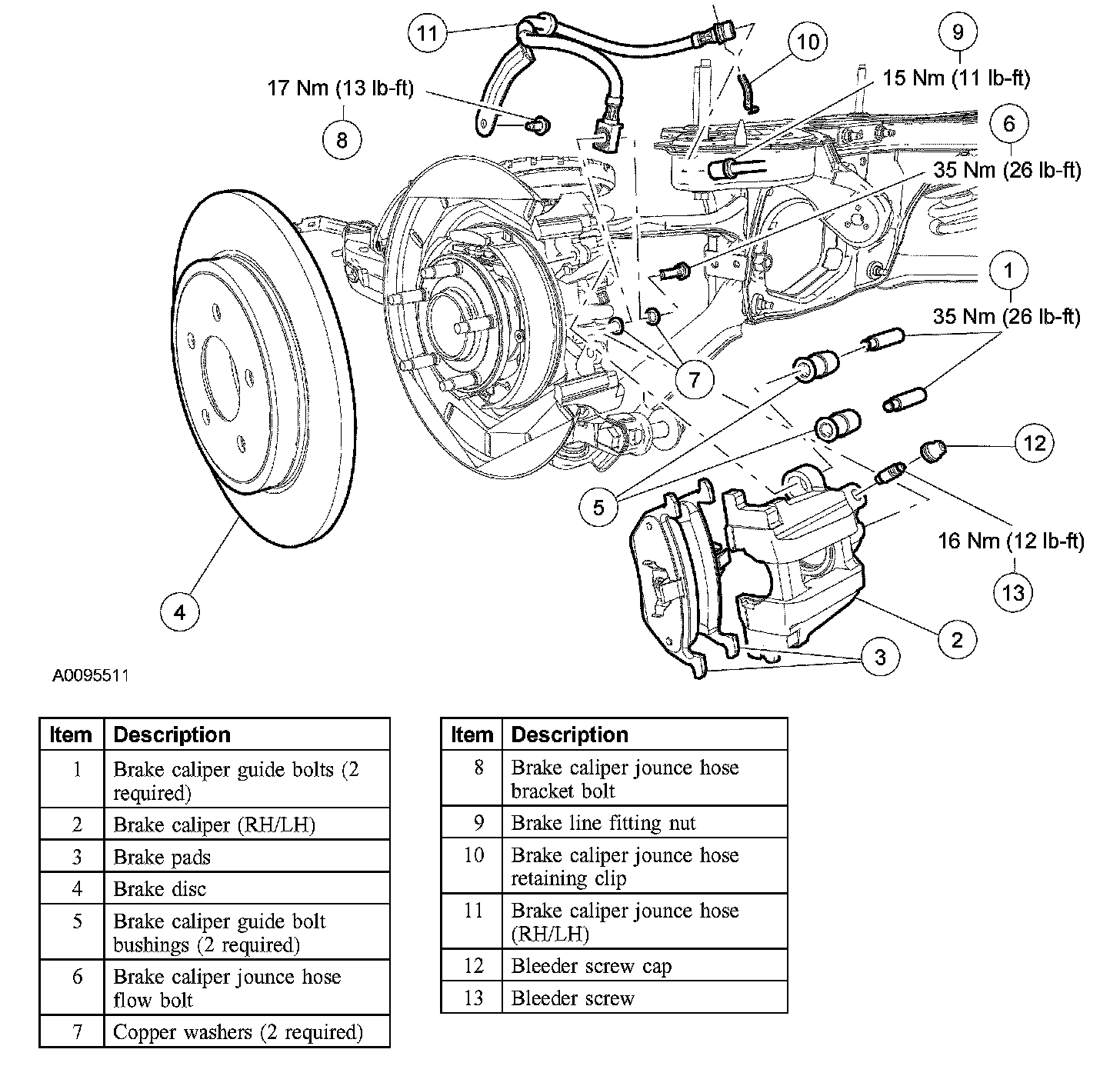 11

10

9

15 Nm (11 lb-ft)

17 Nm (13 lb-ft)

8

6

35 Nm (26 lb-ft)

1

35 Nm (26 lb-ft)

7

12

5

16 Nm (12 lb-ft)

13

4

2

3

A0095511

| Item | Description |
|---|---|
| 1 | Brake caliper guide bolts (2 required) |
| 2 | Brake caliper (RH/LH) |
| 3 | Brake pads |
| 4 | Brake disc |
| 5 | Brake caliper guide bolt bushings (2 required) |
| 6 | Brake caliper jounce hose flow bolt |
| 7 | Copper washers (2 required) |

| Item | Description |
|---|---|
| 8 | Brake caliper jounce hose bracket bolt |
| 9 | Brake line fitting nut |
| 10 | Brake caliper jounce hose retaining clip |
| 11 | Brake caliper jounce hose (RH/LH) |
| 12 | Bleeder screw cap |
| 13 | Bleeder screw |