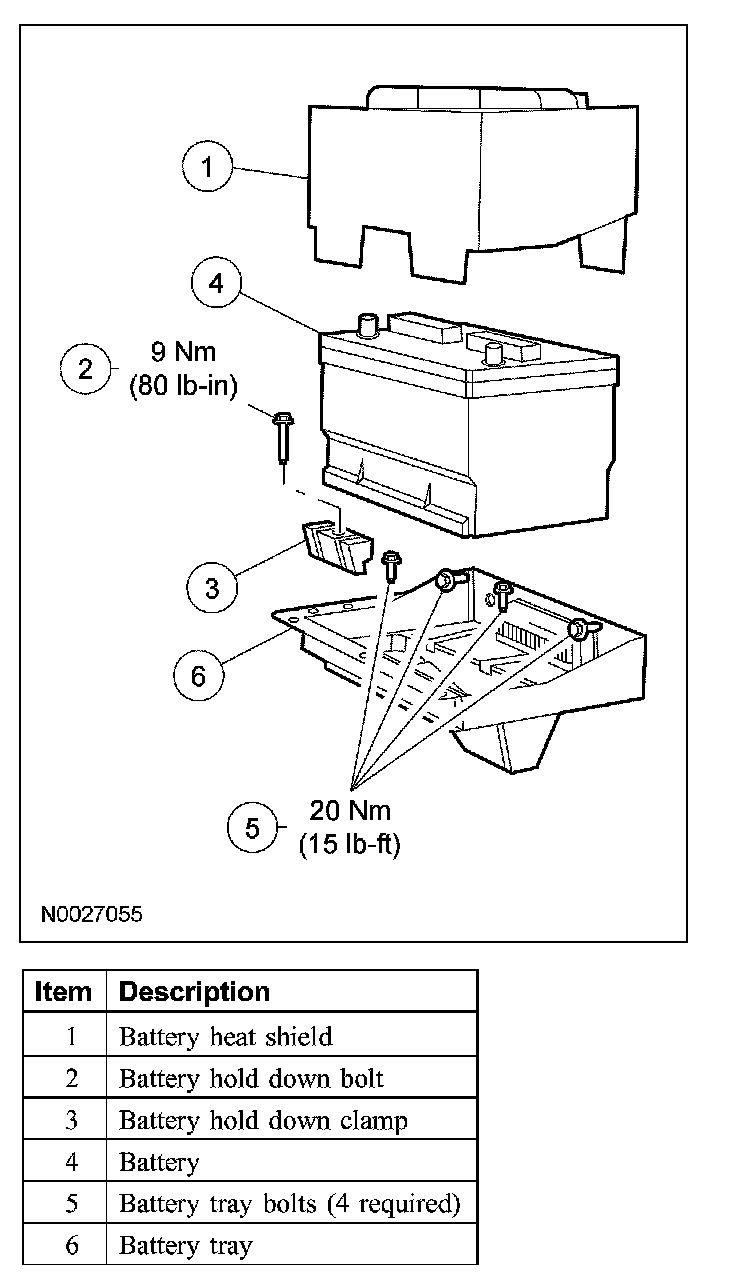 1

4

2 9 Nm
(80 lb-in)

3

6

5 20 Nm
(15 lb-ft)

N0027055

| Item | Description |
|---|---|
| 1 | Battery heat shield |
| 2 | Battery hold down bolt |
| 3 | Battery hold down clamp |
| 4 | Battery |
| 5 | Battery tray bolts (4 required) |
| 6 | Battery tray |