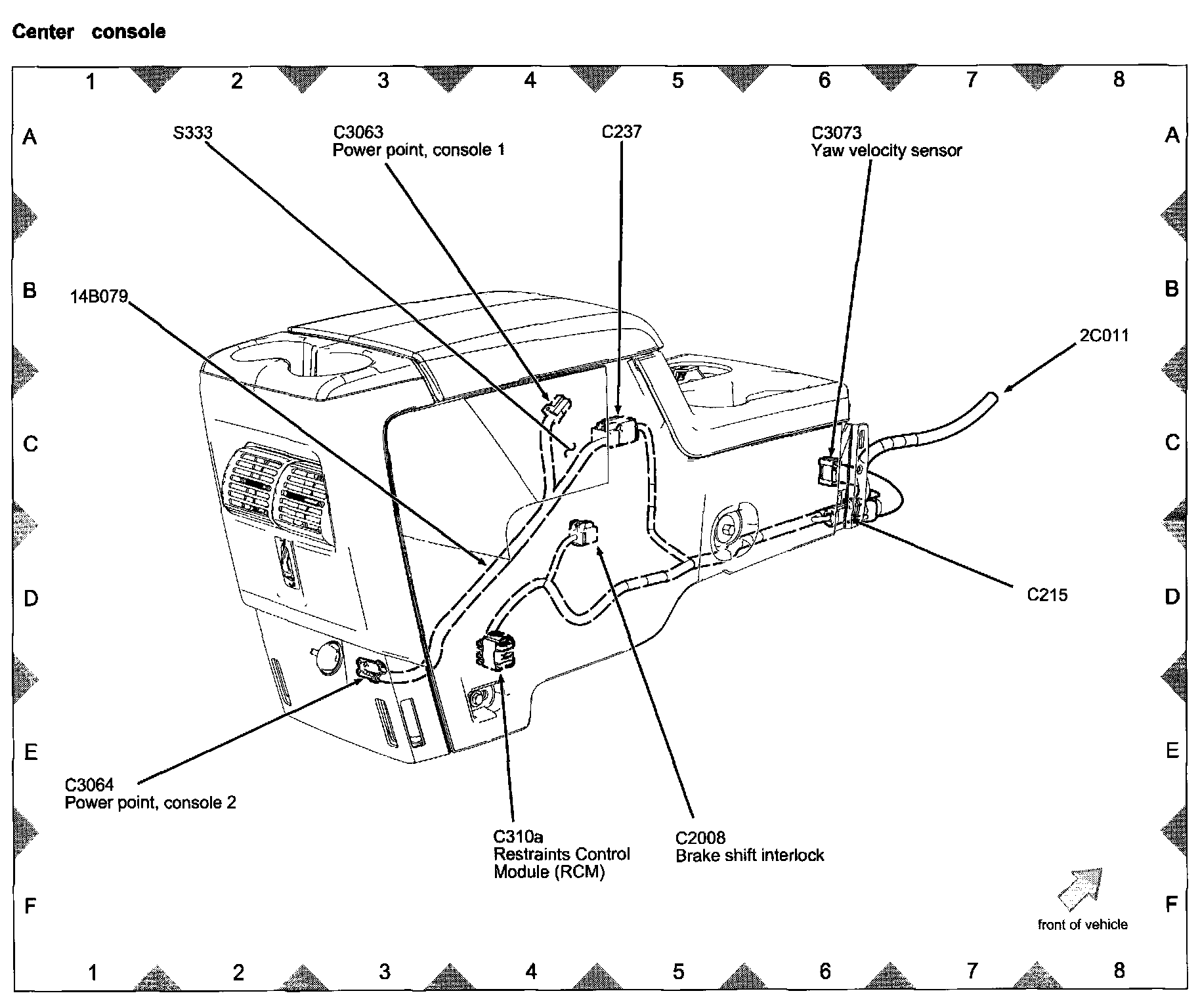 Center console

1 2 3 4 5 6 7 8

A
B
C
D
E
F

A
B
C
D
E
F

S333

C3063
Power point, console 1

C237

C3073
Yaw velocity sensor

14B079

2C011

C215

C3064
Power point, console 2

C310a
Restraints Control Module (RCM)

C2008
Brake shift interlock

front of vehicle

1 2 3 4 5 6 7 8