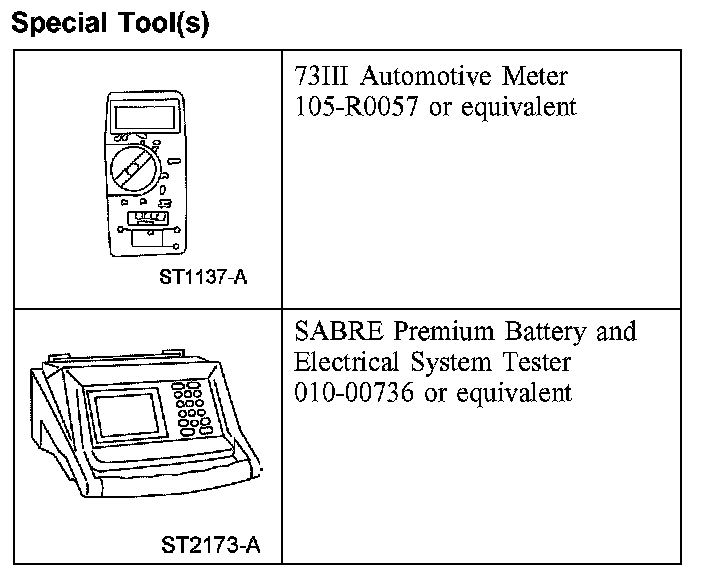 Special Tool(s)

| | |
|---|---|
| ST1137-A | 73III Automotive Meter 105-R0057 or equivalent |
| ST2173-A | SABRE Premium Battery and Electrical System Tester 010-00736 or equivalent |