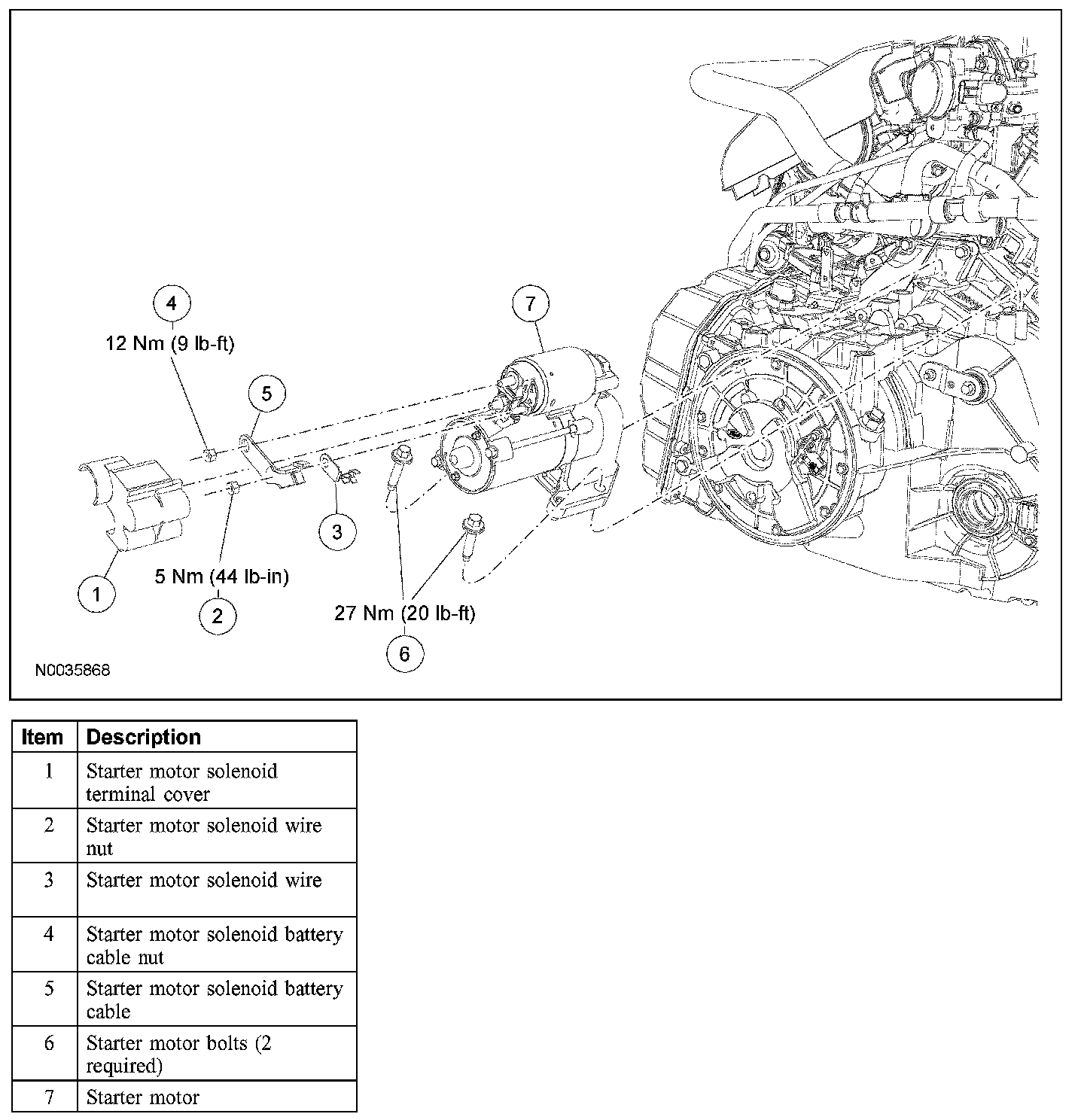 4
12 Nm (9 lb-ft)

7

5

3

1

5 Nm (44 lb-in)

2

27 Nm (20 lb-ft)

6

N0035868

| Item | Description |
|---|---|
| 1 | Starter motor solenoid terminal cover |
| 2 | Starter motor solenoid wire nut |
| 3 | Starter motor solenoid wire |
| 4 | Starter motor solenoid battery cable nut |
| 5 | Starter motor solenoid battery cable |
| 6 | Starter motor bolts (2 required) |
| 7 | Starter motor |