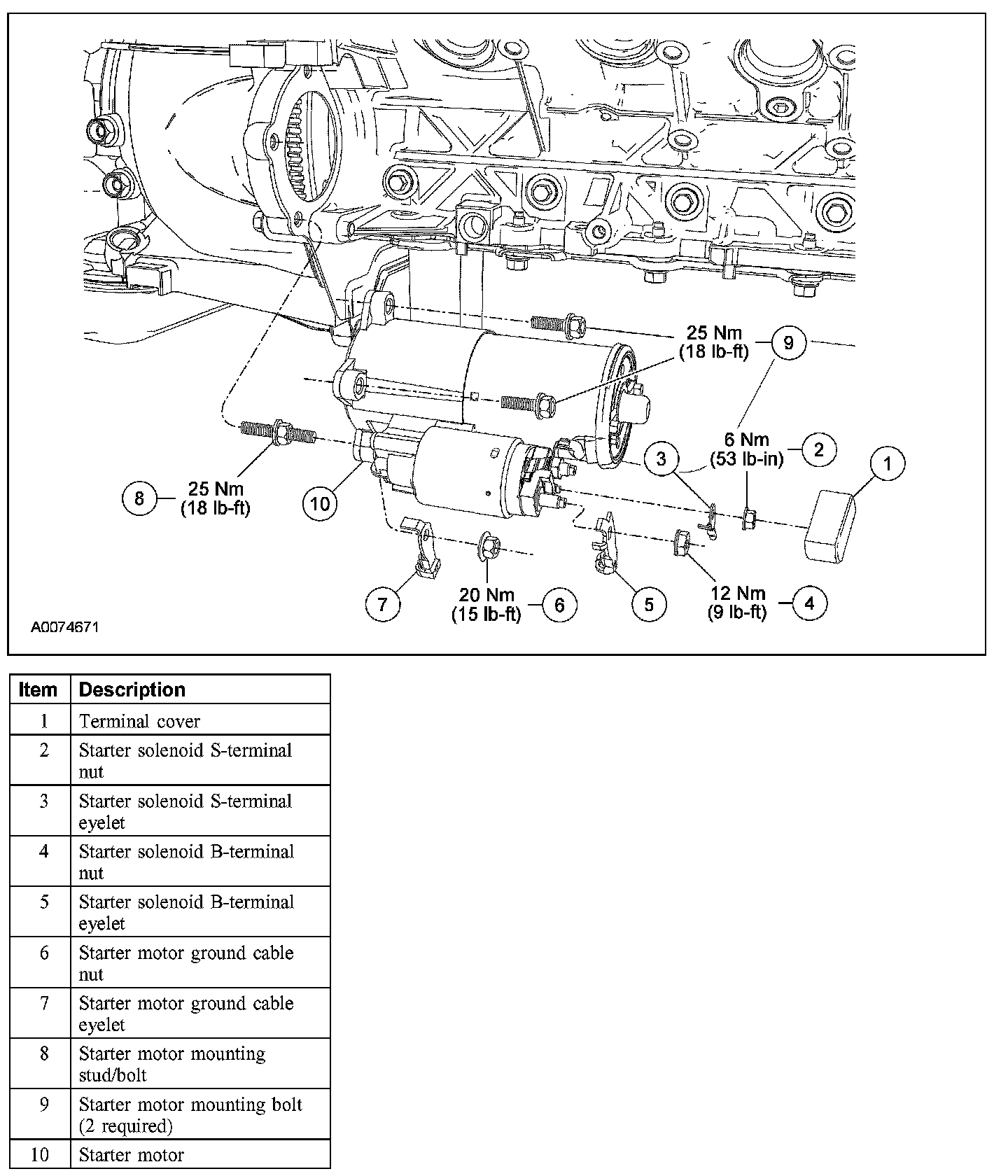 25 Nm
(18 lb-ft)
9
6 Nm
(53 lb-in)
2
3
1
8
25 Nm
(18 lb-ft)
10
7
20 Nm
(15 lb-ft)
6
5
12 Nm
(9 lb-ft)
4
A0074671

| Item | Description |
|---|---|
| 1 | Terminal cover |
| 2 | Starter solenoid S-terminal nut |
| 3 | Starter solenoid S-terminal eyelet |
| 4 | Starter solenoid B-terminal nut |
| 5 | Starter solenoid B-terminal eyelet |
| 6 | Starter motor ground cable nut |
| 7 | Starter motor ground cable eyelet |
| 8 | Starter motor mounting stud/bolt |
| 9 | Starter motor mounting bolt (2 required) |
| 10 | Starter motor |