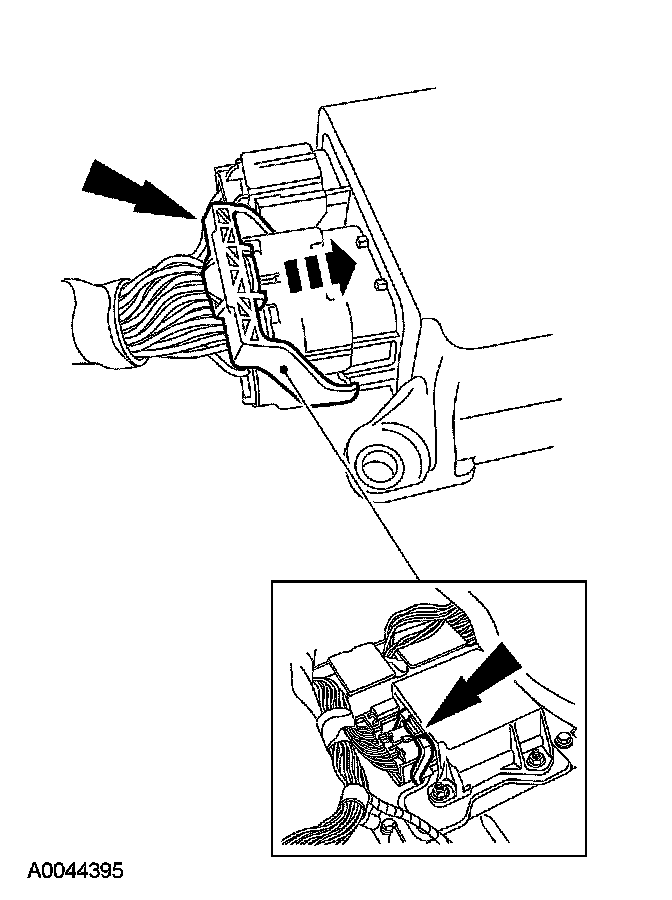 A0044395