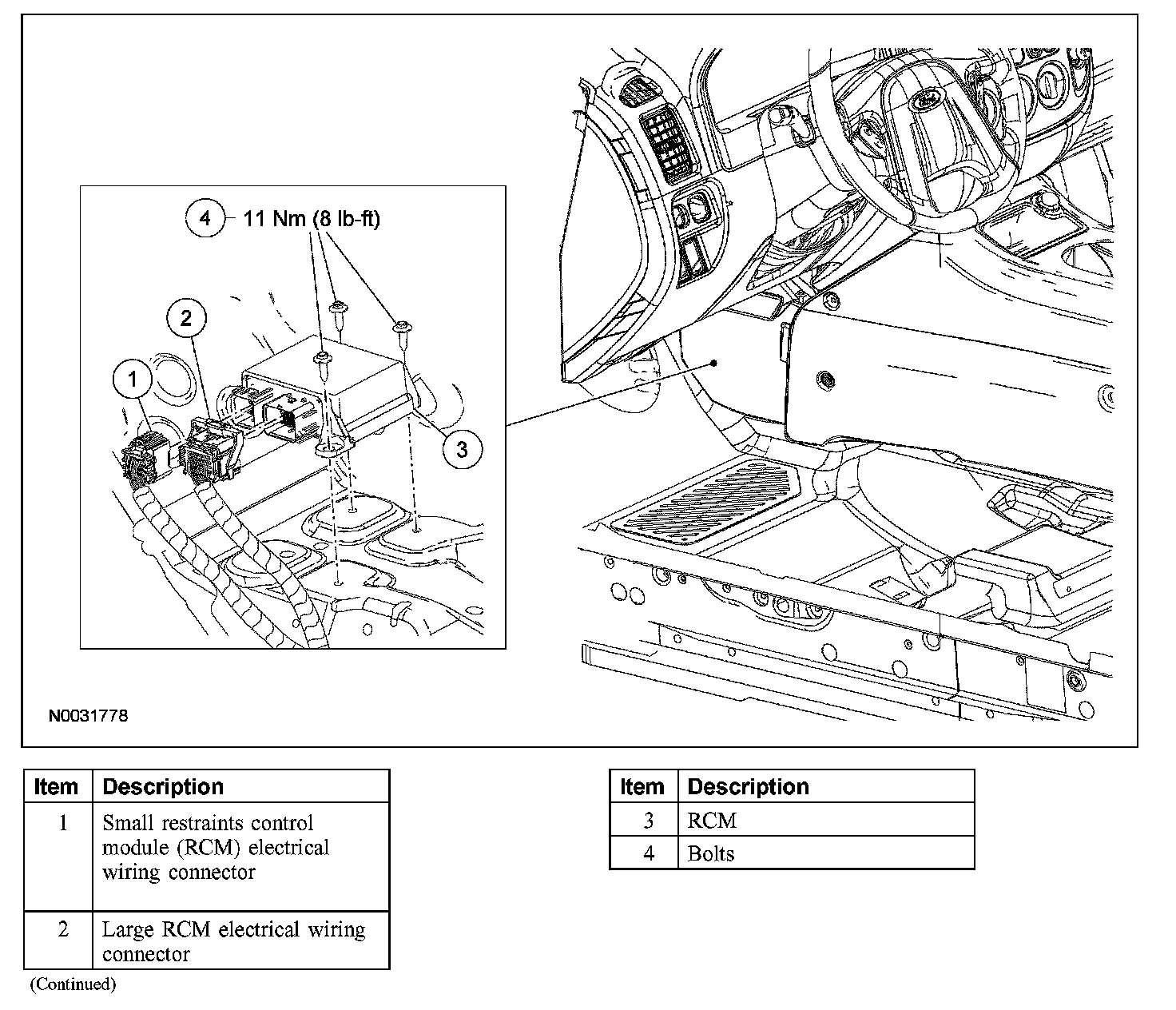 4 11 Nm (8 lb-ft)

2

1

3

N0031778

| Item | Description |
|---|---|
| 1 | Small restraints control module (RCM) electrical wiring connector |
| 2 | Large RCM electrical wiring connector |

(Continued)

| Item | Description |
|---|---|
| 3 | RCM |
| 4 | Bolts |