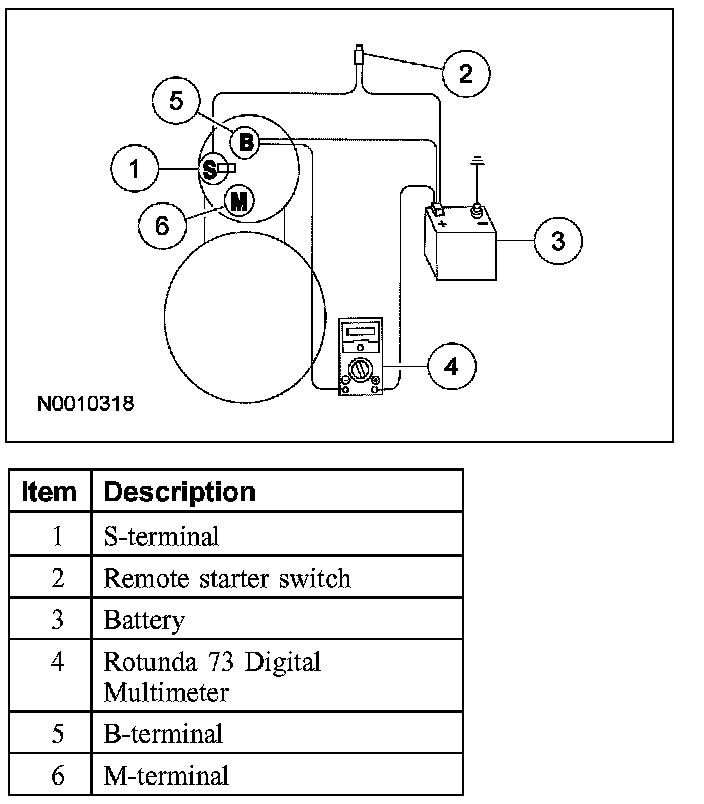 2

5

B

1

S

M

6

+

−

3

4

N0010318

| Item | Description |
|---|---|
| 1 | S-terminal |
| 2 | Remote starter switch |
| 3 | Battery |
| 4 | Rotunda 73 Digital Multimeter |
| 5 | B-terminal |
| 6 | M-terminal |