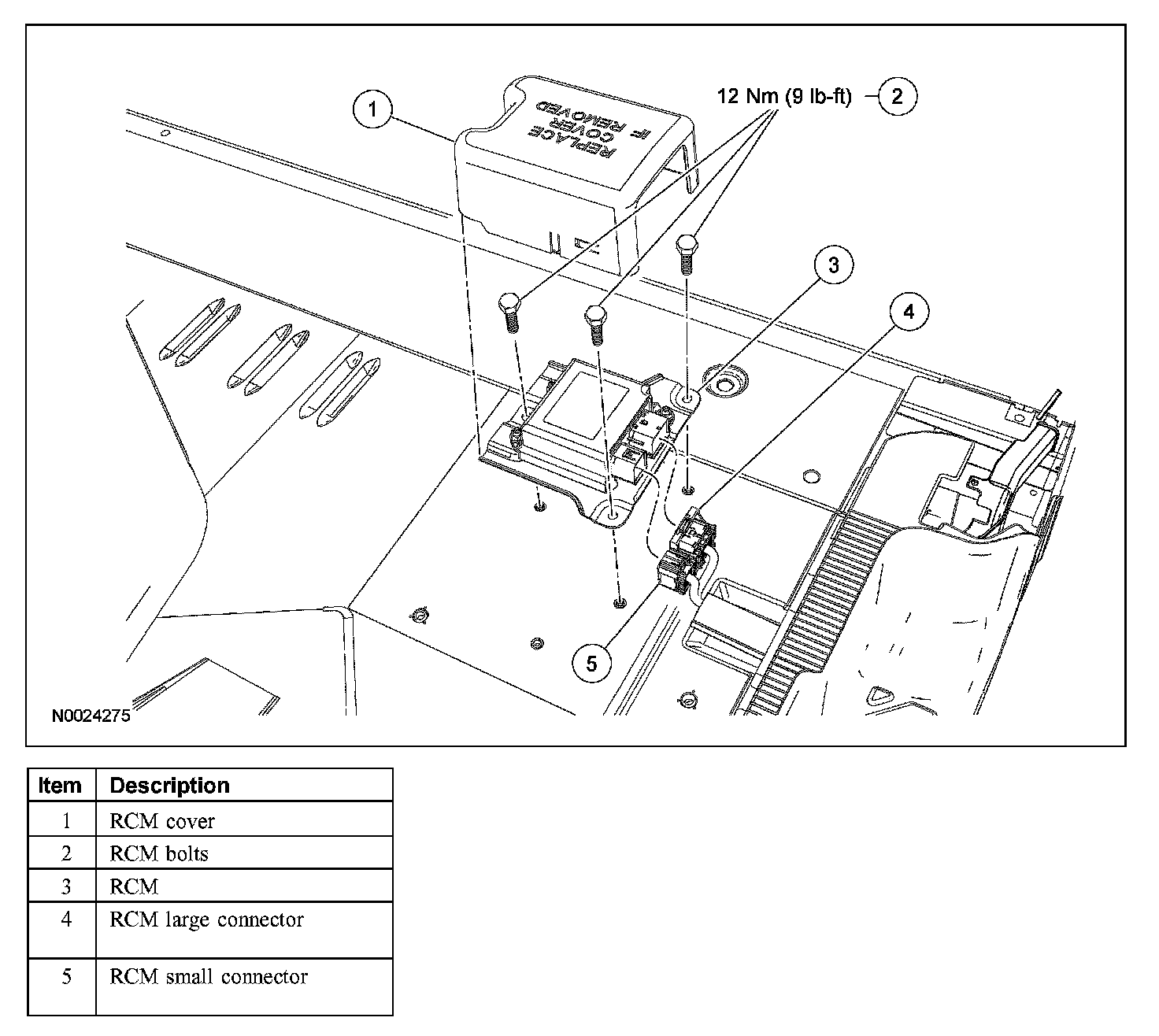 1

REPLACE COVER IF REMOVED

12 Nm (9 lb-ft)

2

3

4

5

N0024275

| Item | Description |
|---|---|
| 1 | RCM cover |
| 2 | RCM bolts |
| 3 | RCM |
| 4 | RCM large connector |
| 5 | RCM small connector |