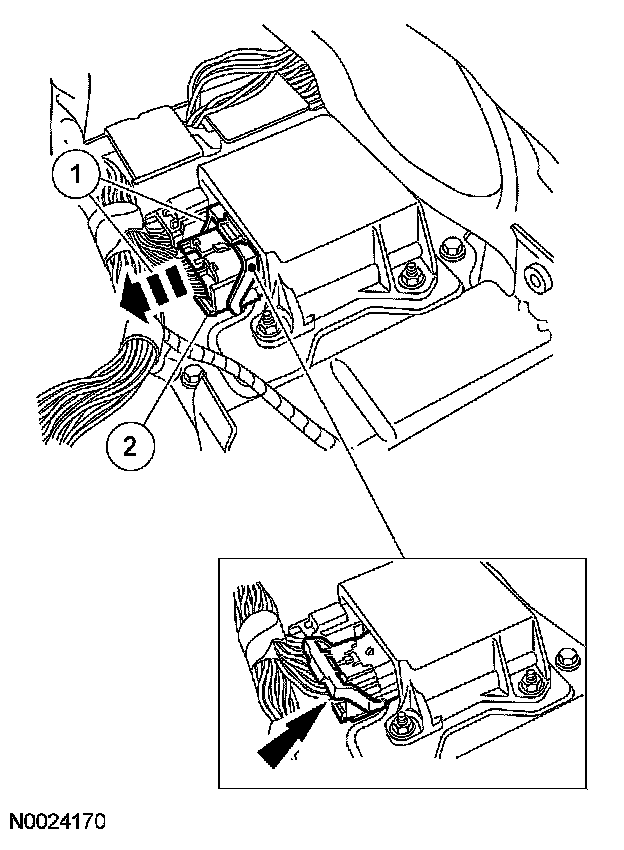 1

2

N0024170