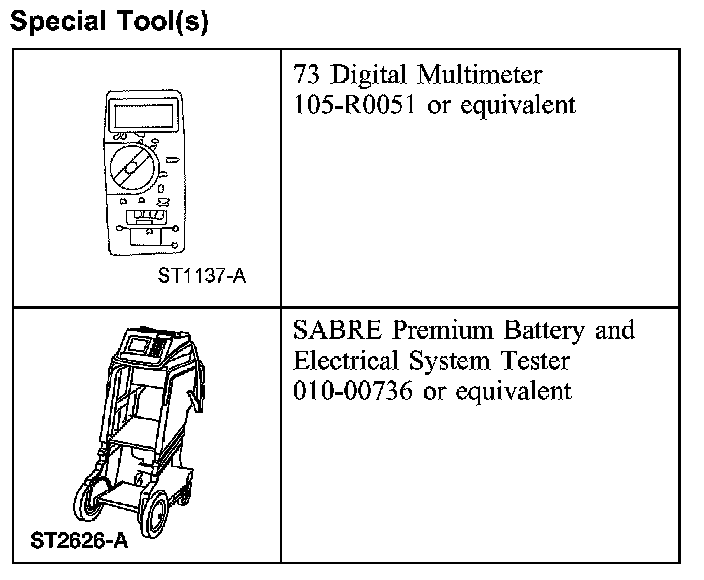 Special Tool(s)

| | |
|---|---|
| ST1137-A | 73 Digital Multimeter 105-R0051 or equivalent |
| ST2626-A | SABRE Premium Battery and Electrical System Tester 010-00736 or equivalent |