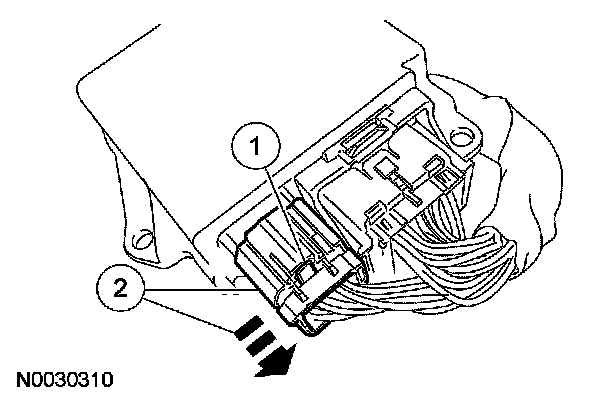 1

2

N0030310