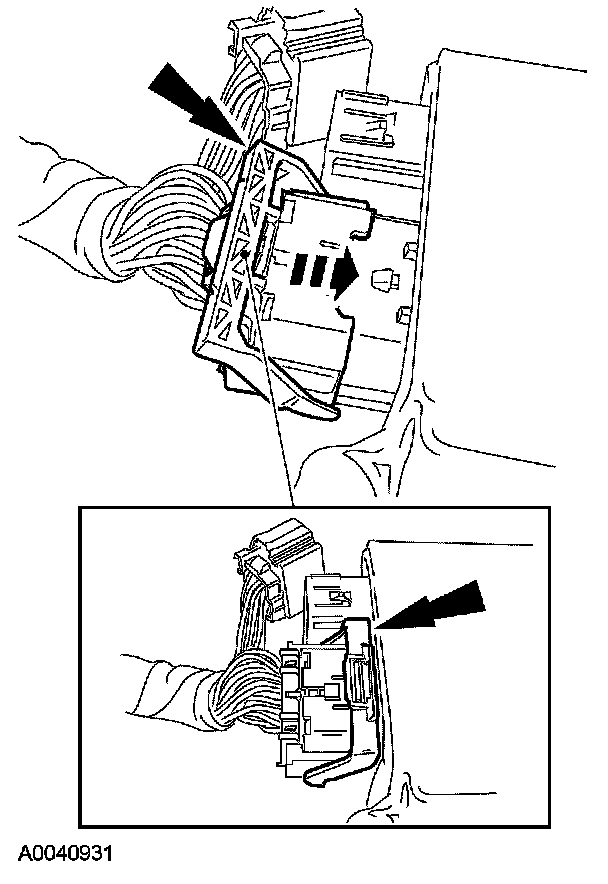 A0040931