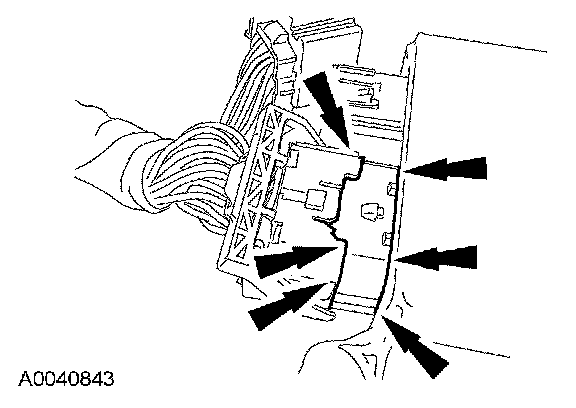 A0040843