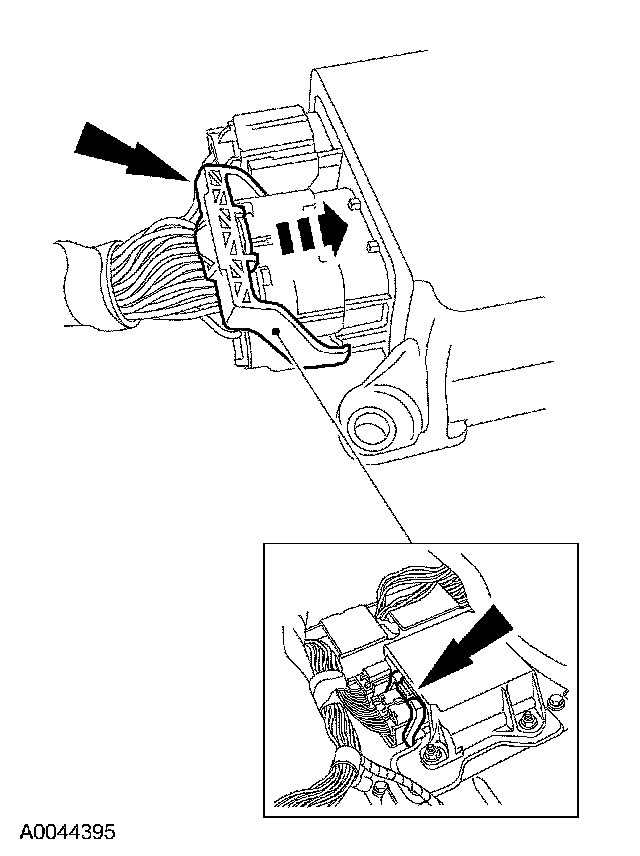 A0044395