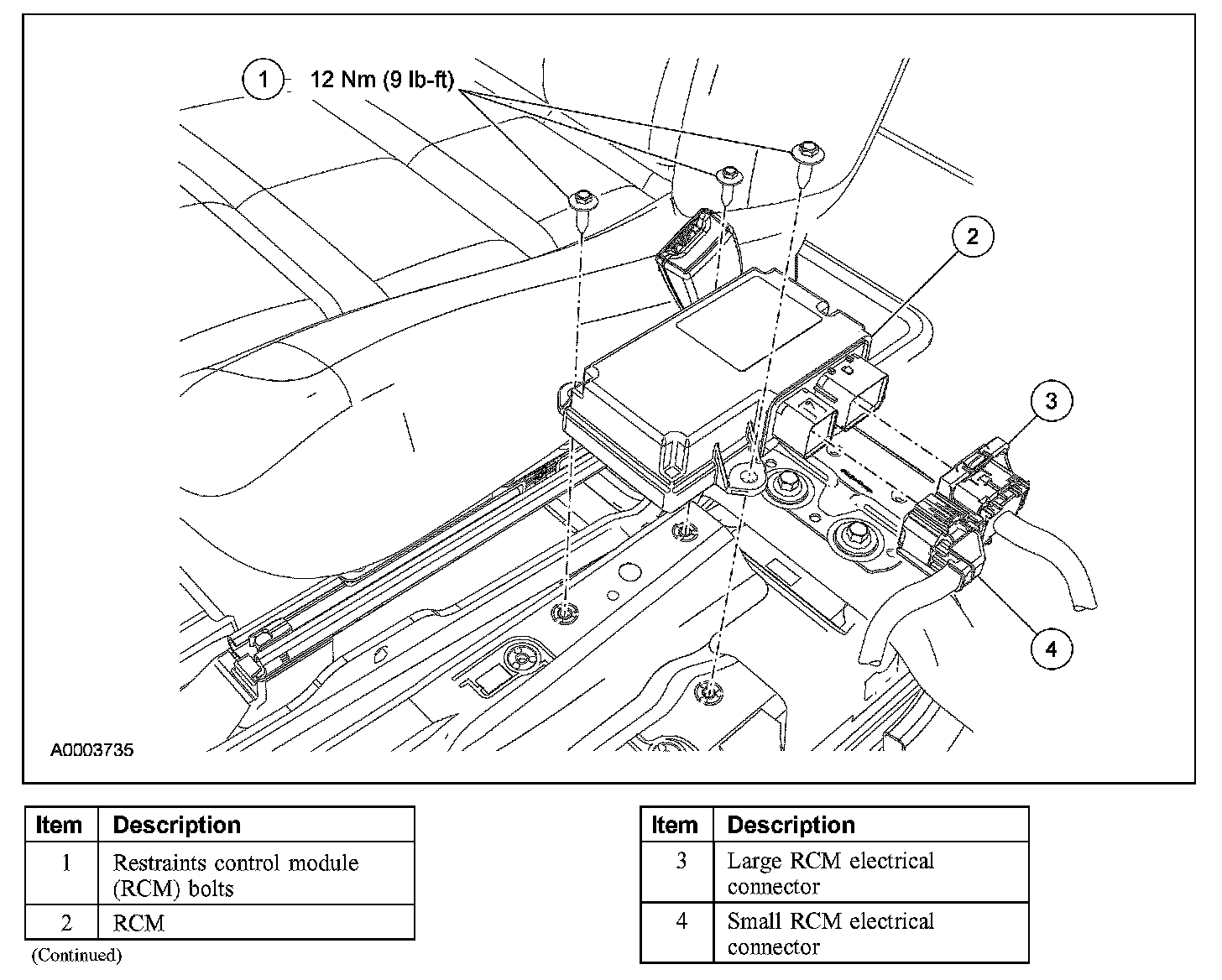 1 12 Nm (9 lb-ft)

2

3

4

A0003735

| Item | Description |
|---|---|
| 1 | Restraints control module (RCM) bolts |
| 2 | RCM |

(Continued)

| Item | Description |
|---|---|
| 3 | Large RCM electrical connector |
| 4 | Small RCM electrical connector |