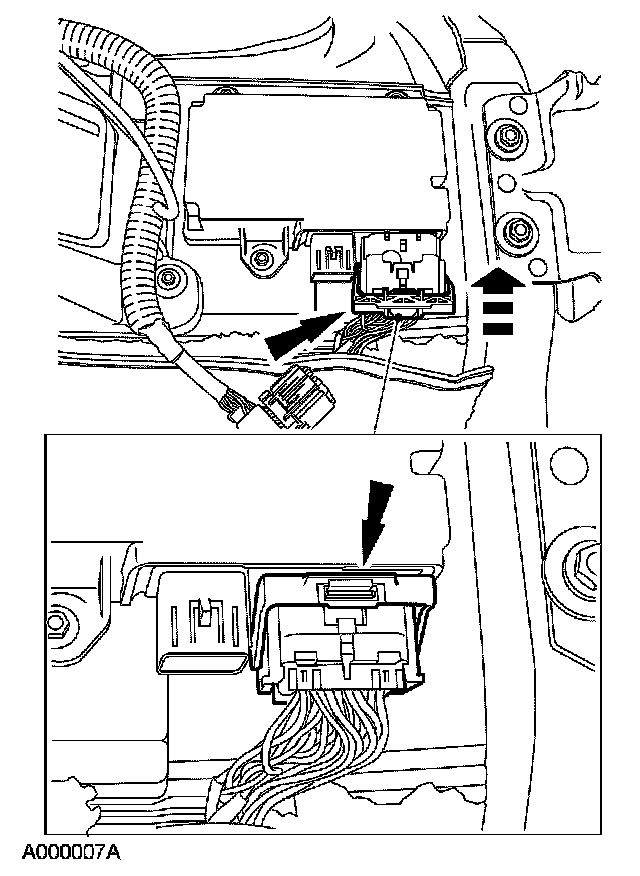 A000007A