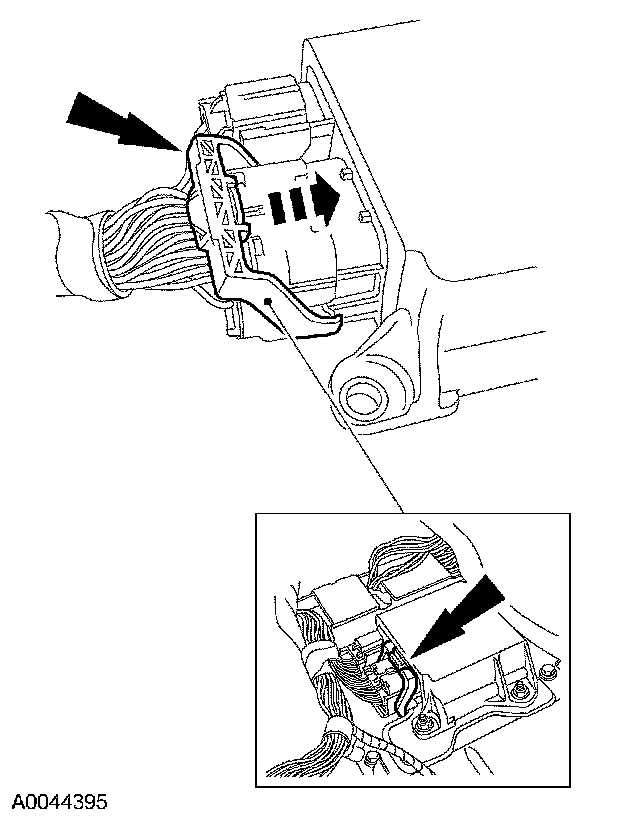 A0044395