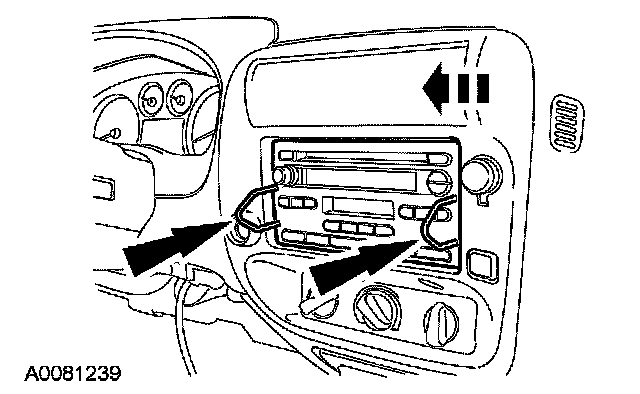 A0081239