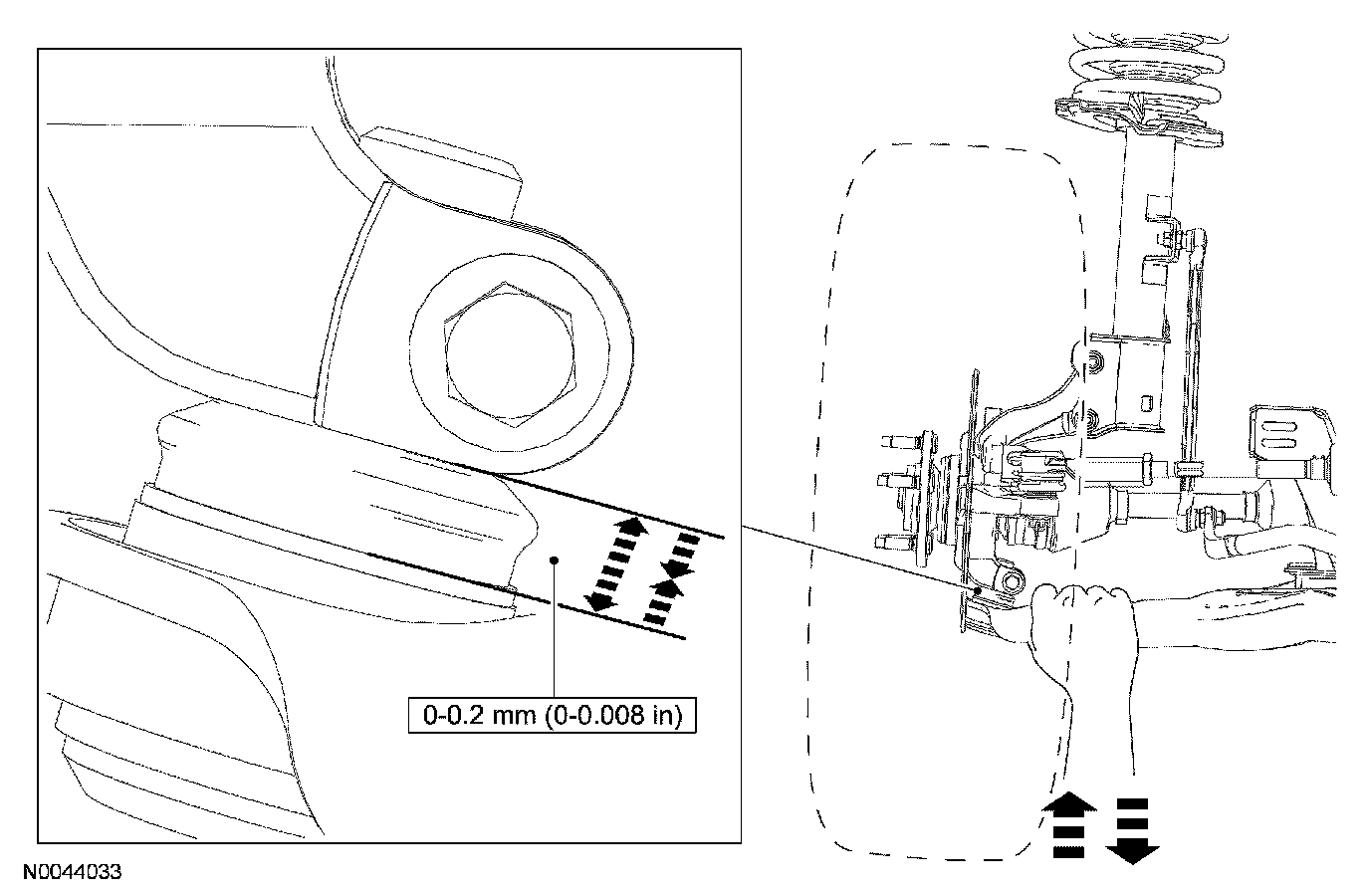 0-0.2 mm (0-0.008 in)

N0044033