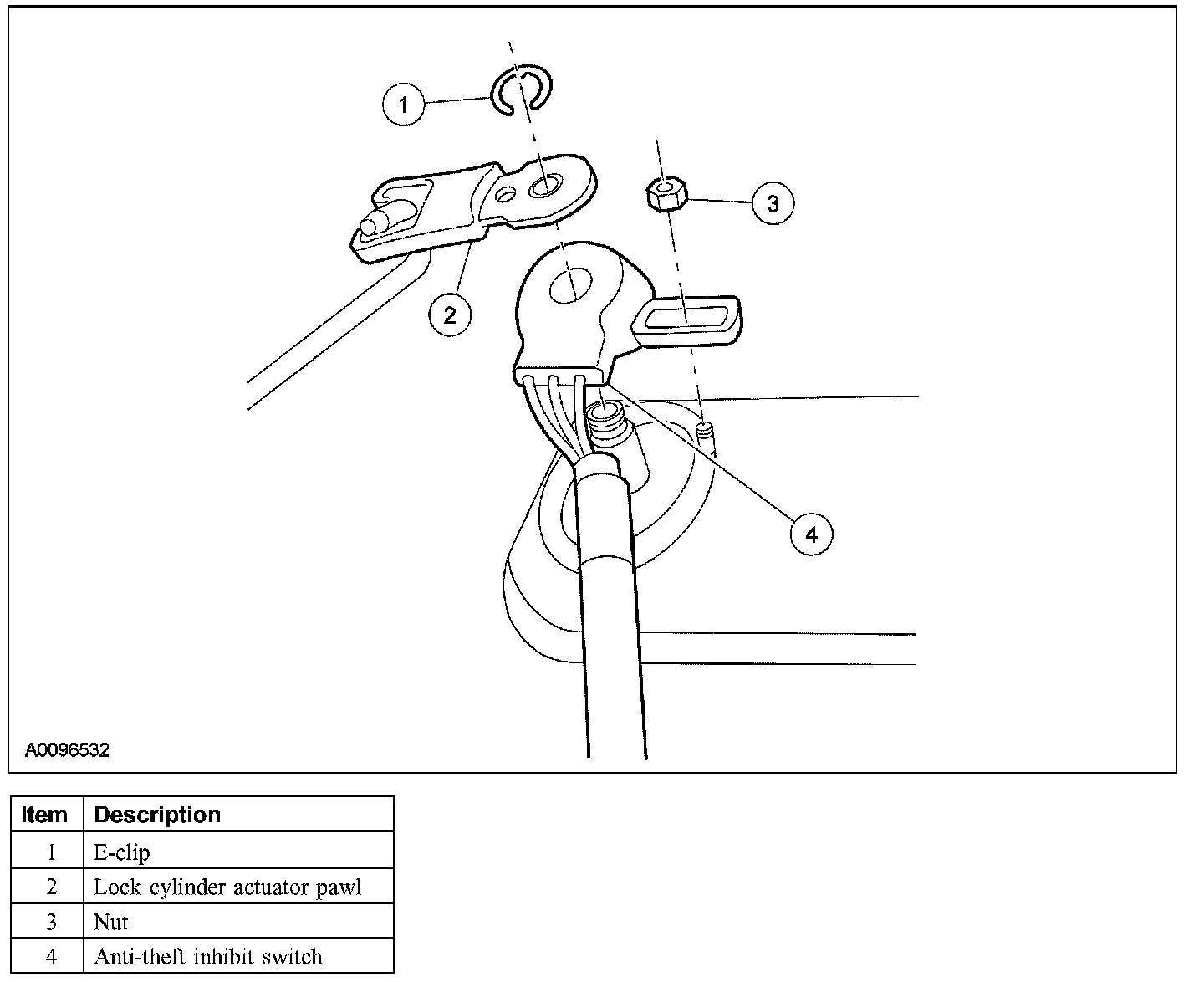 1
3
2
4
A0096532

| Item | Description |
|---|---|
| 1 | E-clip |
| 2 | Lock cylinder actuator pawl |
| 3 | Nut |
| 4 | Anti-theft inhibit switch |