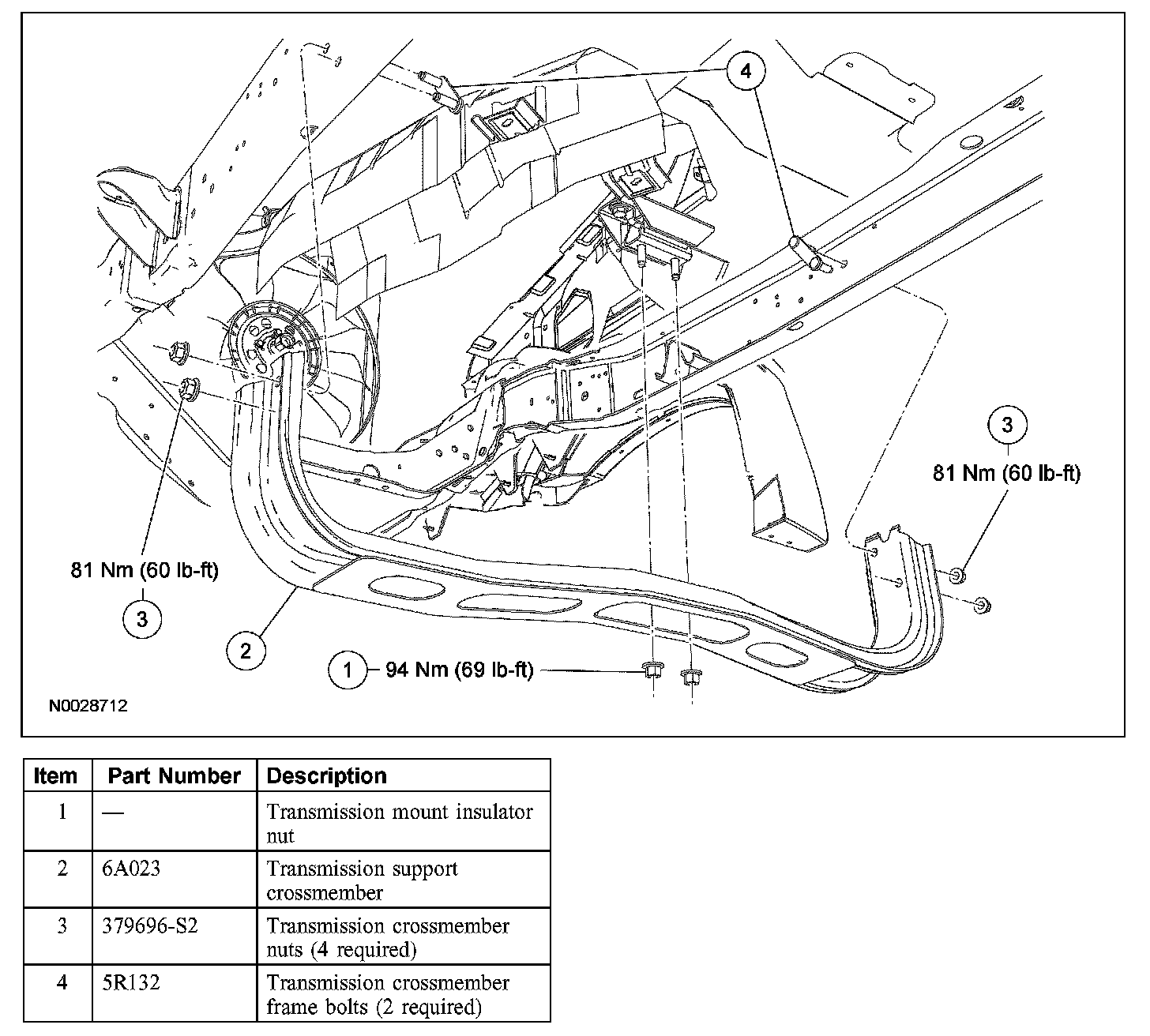 4

3

81 Nm (60 lb-ft)

81 Nm (60 lb-ft)

3

2

1 94 Nm (69 lb-ft)

N0028712

| Item | Part Number | Description |
|---|---|---|
| 1 | — | Transmission mount insulator nut |
| 2 | 6A023 | Transmission support crossmember |
| 3 | 379696-S2 | Transmission crossmember nuts (4 required) |
| 4 | 5R132 | Transmission crossmember frame bolts (2 required) |