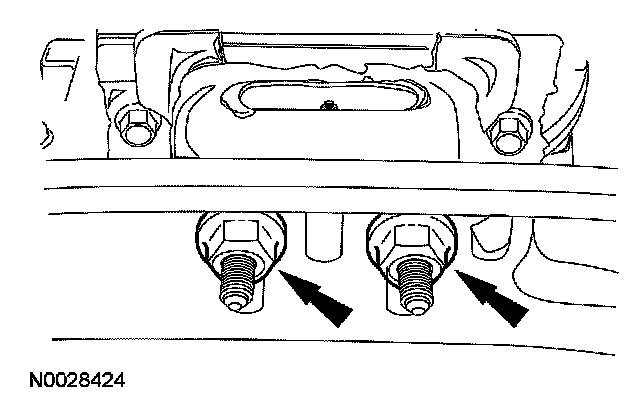 N0028424