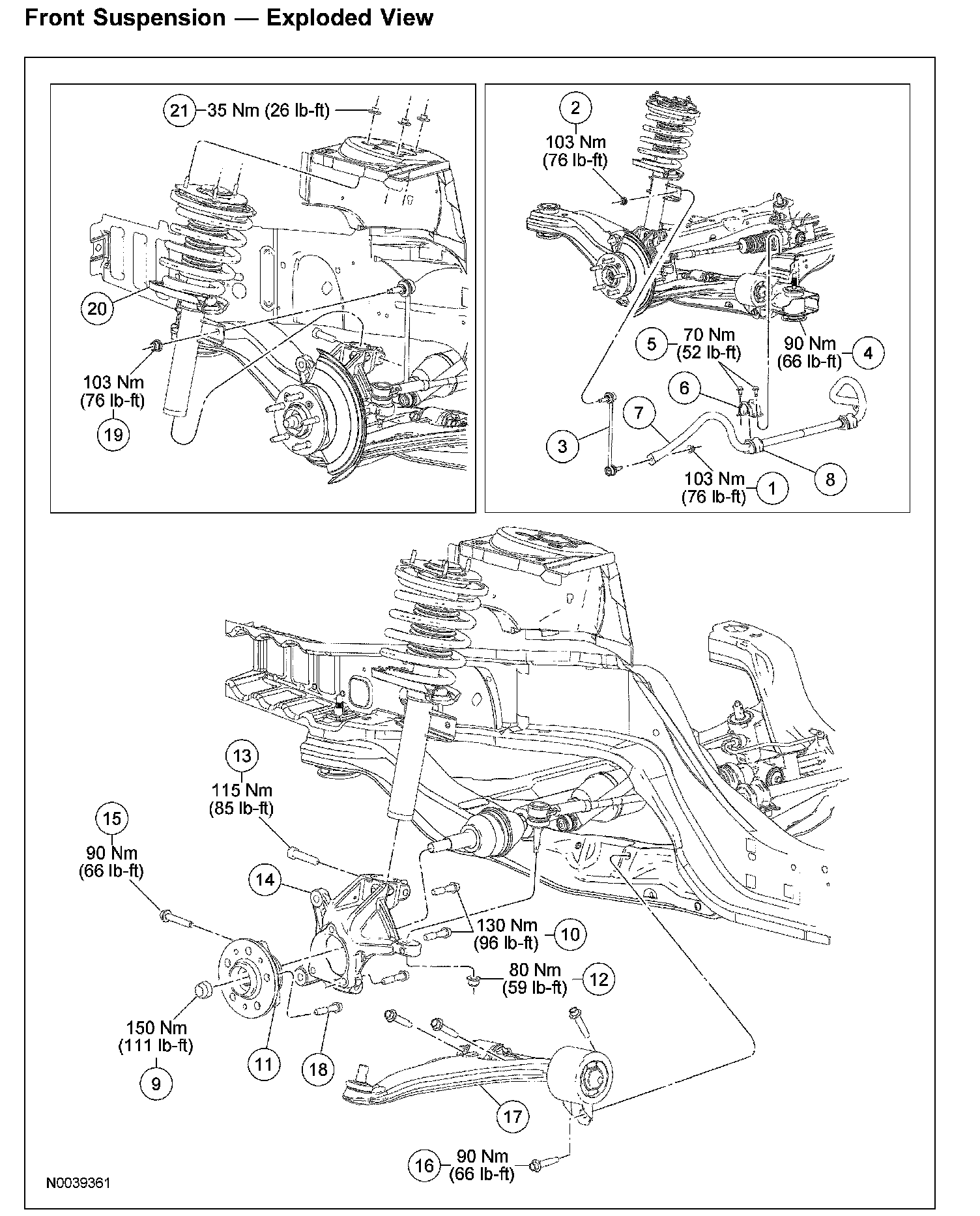 Front Suspension — Exploded View

21 35 Nm (26 lb-ft)

20

103 Nm
(76 lb-ft)
19

2
103 Nm
(76 lb-ft)

5 70 Nm
(52 lb-ft)

90 Nm
(66 lb-ft) 4

6

7

3

103 Nm
(76 lb-ft) 1

8

13
115 Nm
(85 lb-ft)

15
90 Nm
(66 lb-ft)

14

130 Nm
(96 lb-ft) 10

80 Nm
(59 lb-ft) 12

150 Nm
(111 lb-ft)
9

11

18

17

16 90 Nm
(66 lb-ft)

N0039361