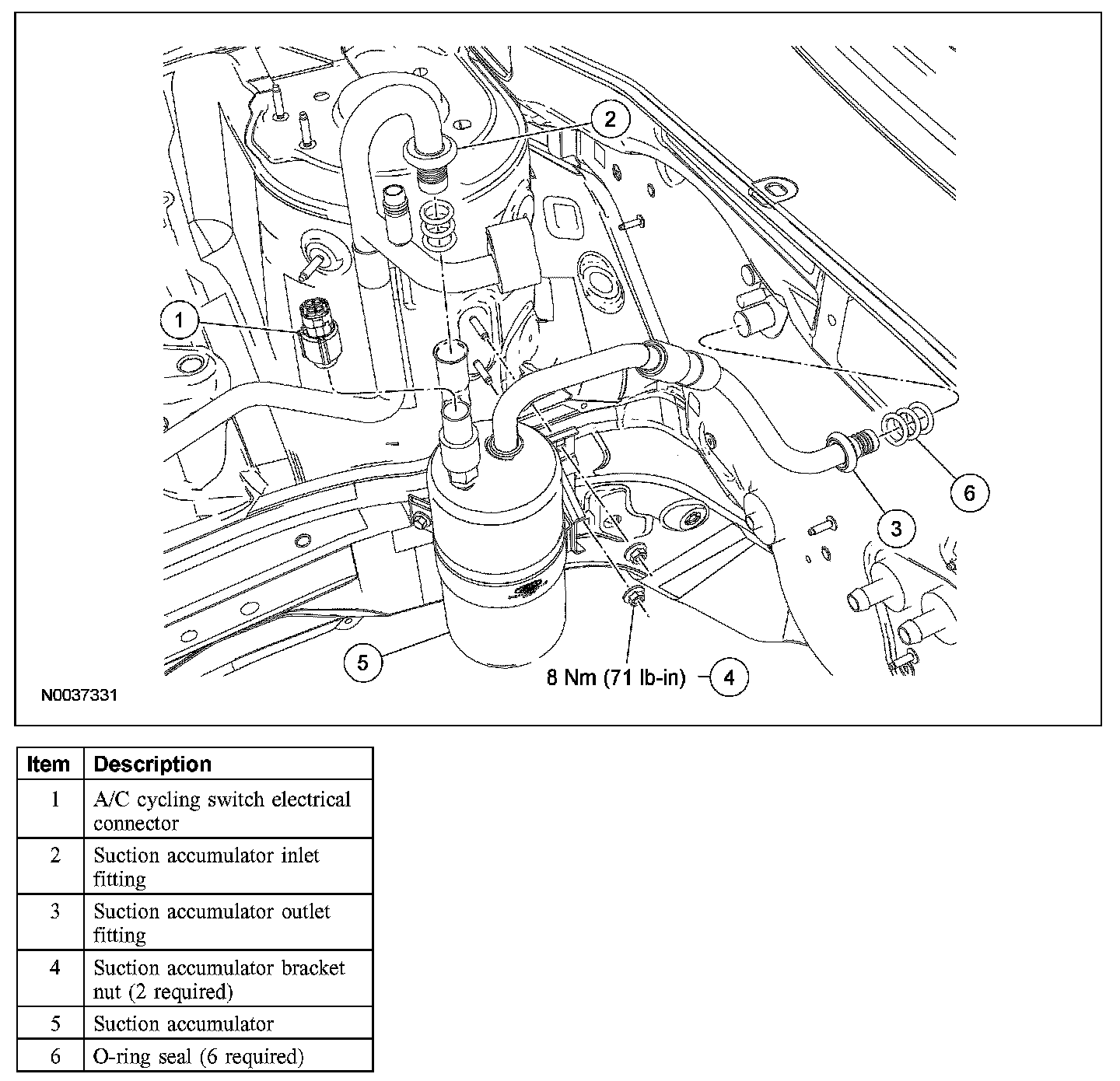 2

1

6

3

5

8 Nm (71 lb-in)

4

N0037331

| Item | Description |
|---|---|
| 1 | A/C cycling switch electrical connector |
| 2 | Suction accumulator inlet fitting |
| 3 | Suction accumulator outlet fitting |
| 4 | Suction accumulator bracket nut (2 required) |
| 5 | Suction accumulator |
| 6 | O-ring seal (6 required) |