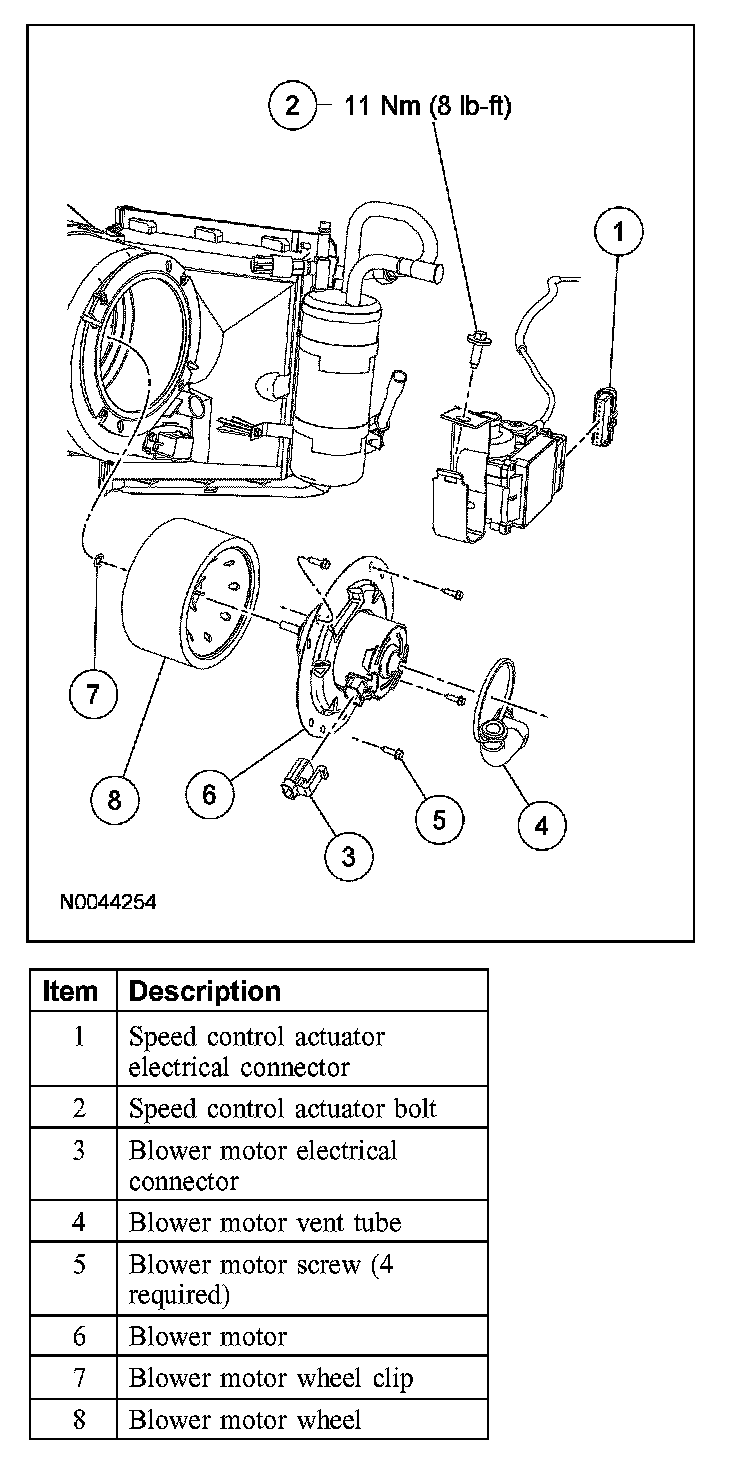 2 11 Nm (8 lb-ft)

1

7

8

6

3

5

4

N0044254

| Item | Description |
|---|---|
| 1 | Speed control actuator electrical connector |
| 2 | Speed control actuator bolt |
| 3 | Blower motor electrical connector |
| 4 | Blower motor vent tube |
| 5 | Blower motor screw (4 required) |
| 6 | Blower motor |
| 7 | Blower motor wheel clip |
| 8 | Blower motor wheel |