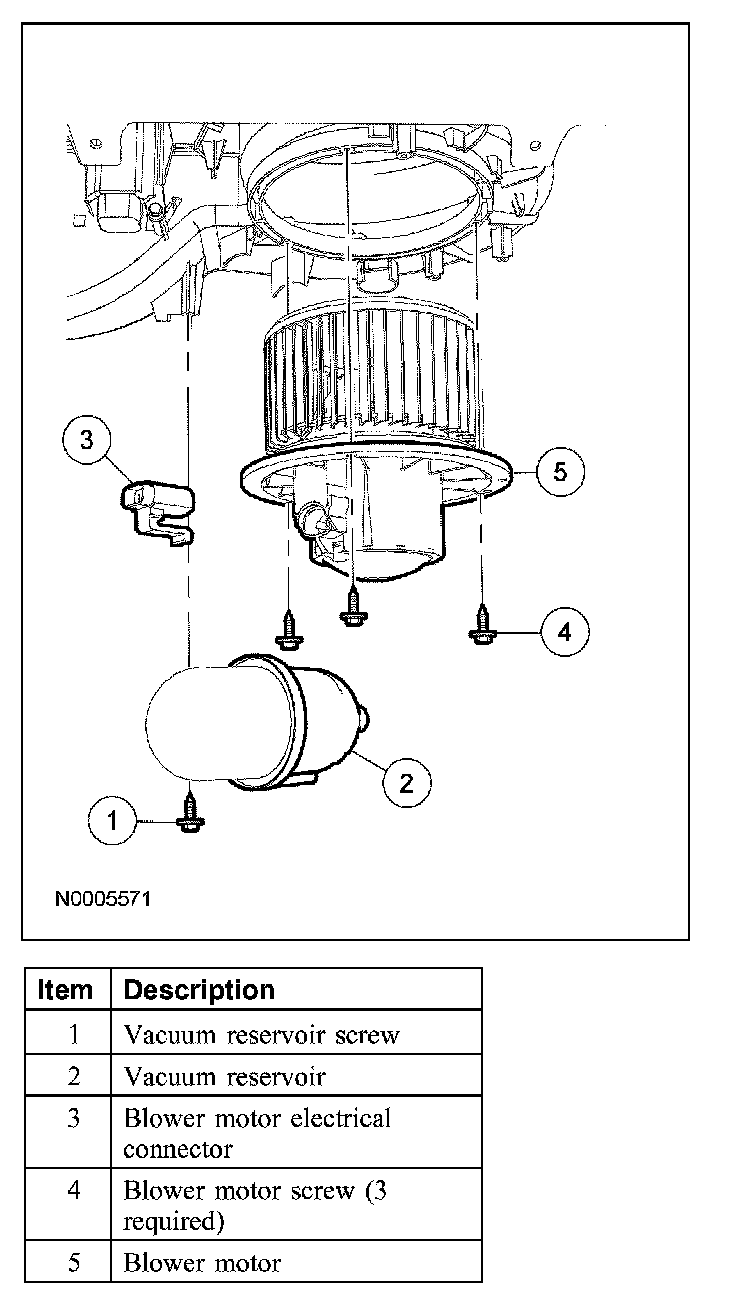 3
5
4
2
1
N0005571

| Item | Description |
|---|---|
| 1 | Vacuum reservoir screw |
| 2 | Vacuum reservoir |
| 3 | Blower motor electrical connector |
| 4 | Blower motor screw (3 required) |
| 5 | Blower motor |