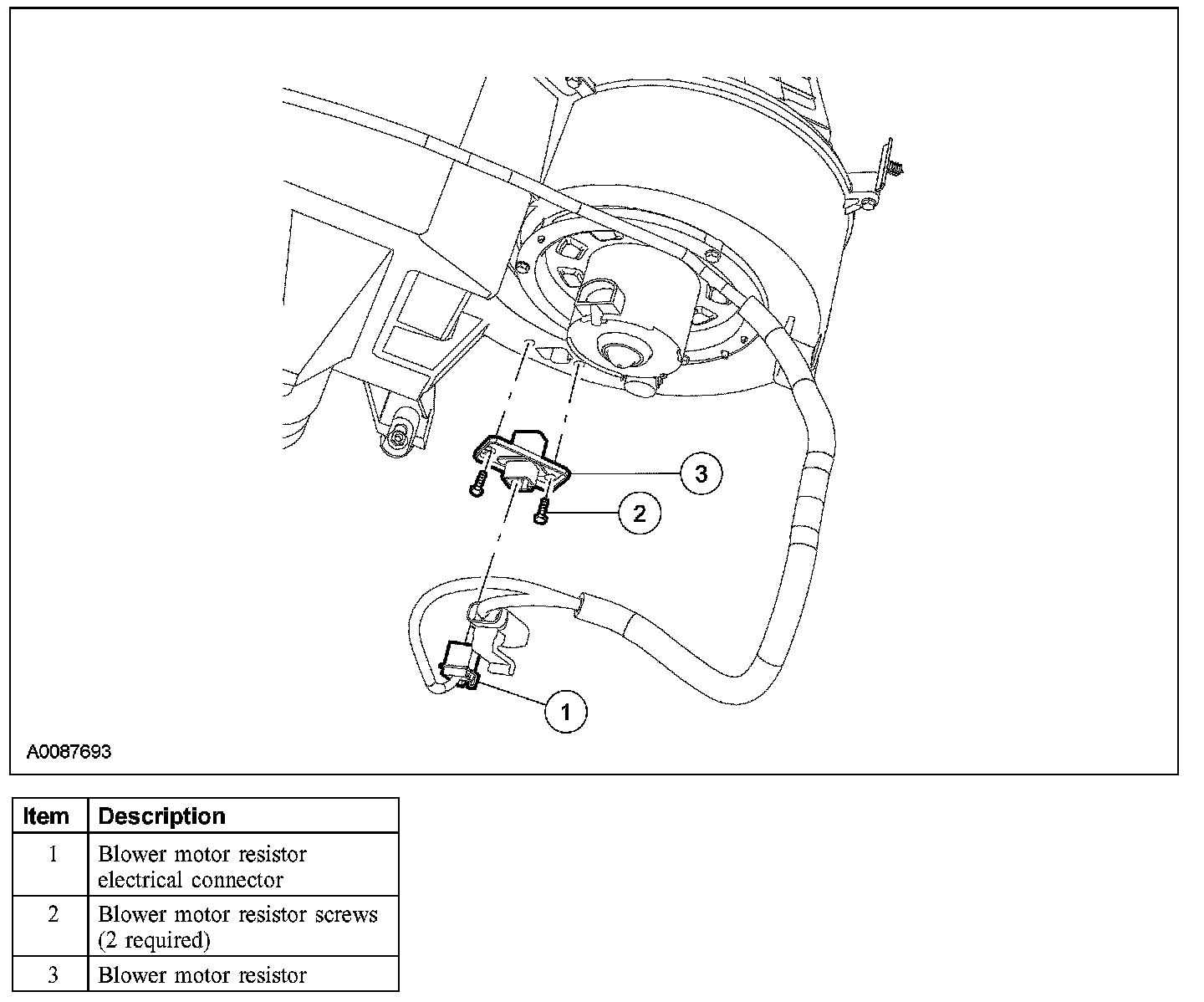 3

2

1

A0087693

| Item | Description |
|---|---|
| 1 | Blower motor resistor electrical connector |
| 2 | Blower motor resistor screws (2 required) |
| 3 | Blower motor resistor |