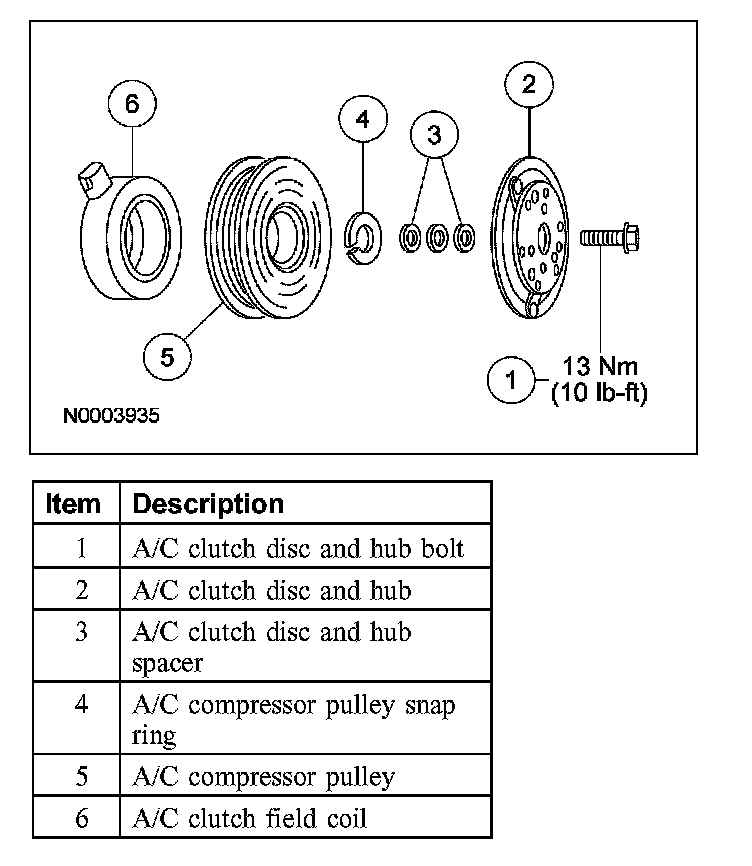 6
4
3
2
5
1
13 Nm
(10 lb-ft)
N0003935

| Item | Description |
|---|---|
| 1 | A/C clutch disc and hub bolt |
| 2 | A/C clutch disc and hub |
| 3 | A/C clutch disc and hub spacer |
| 4 | A/C compressor pulley snap ring |
| 5 | A/C compressor pulley |
| 6 | A/C clutch field coil |