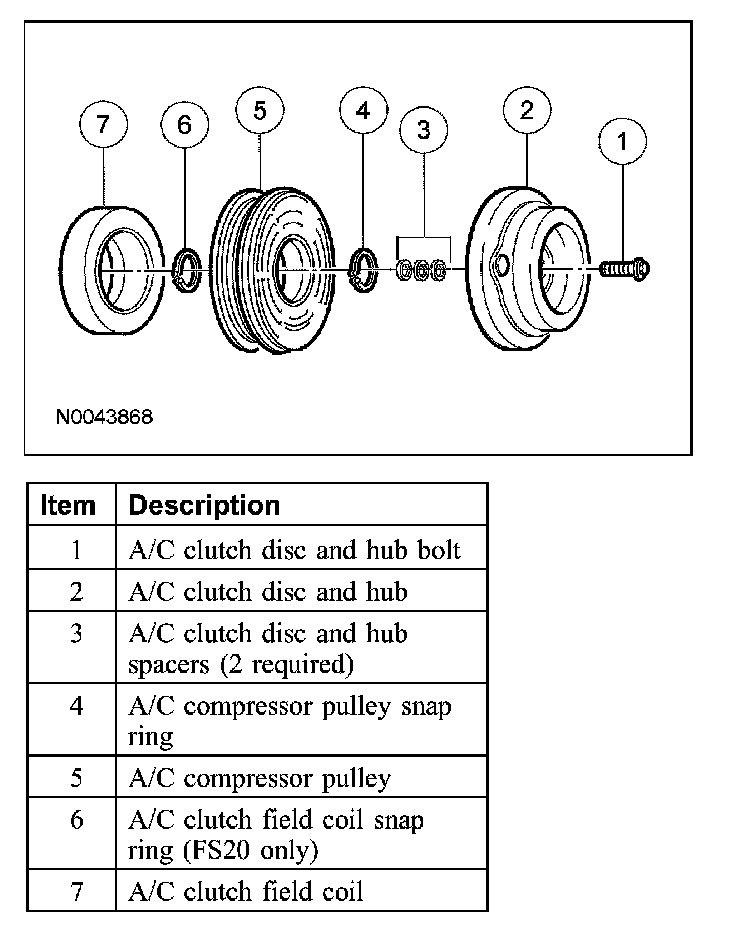 7
6
5
4
3
2
1

N0043868

| Item | Description |
|---|---|
| 1 | A/C clutch disc and hub bolt |
| 2 | A/C clutch disc and hub |
| 3 | A/C clutch disc and hub spacers (2 required) |
| 4 | A/C compressor pulley snap ring |
| 5 | A/C compressor pulley |
| 6 | A/C clutch field coil snap ring (FS20 only) |
| 7 | A/C clutch field coil |