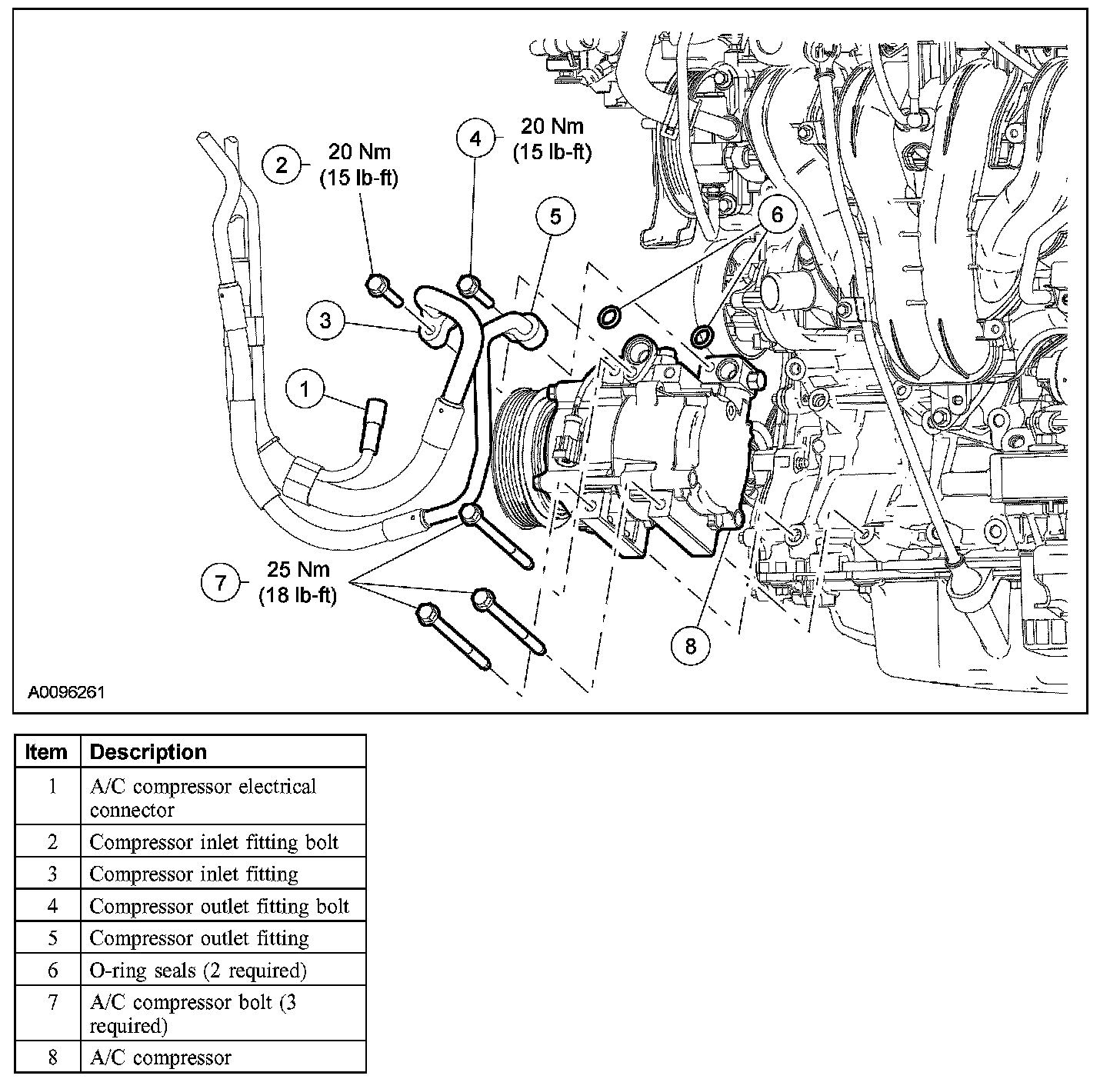 2 20 Nm (15 lb-ft)

4 20 Nm (15 lb-ft)

5

6

3

1

7 25 Nm (18 lb-ft)

8

A0096261

| Item | Description |
|---|---|
| 1 | A/C compressor electrical connector |
| 2 | Compressor inlet fitting bolt |
| 3 | Compressor inlet fitting |
| 4 | Compressor outlet fitting bolt |
| 5 | Compressor outlet fitting |
| 6 | O-ring seals (2 required) |
| 7 | A/C compressor bolt (3 required) |
| 8 | A/C compressor |