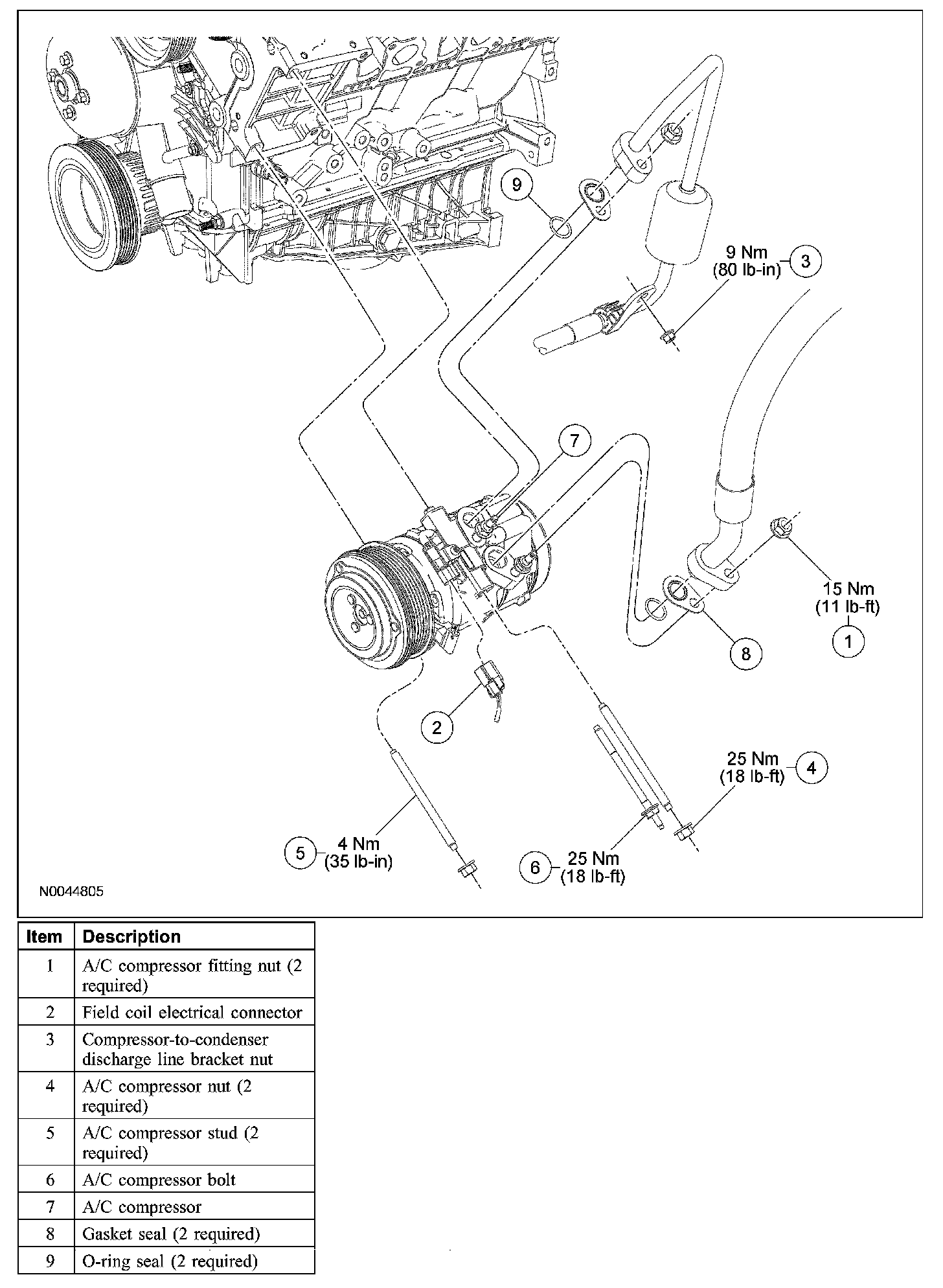 9

9 Nm
(80 lb-in)
3

7

15 Nm
(11 lb-ft)
1

8

2

25 Nm
(18 lb-ft)
4

5
4 Nm
(35 lb-in)

6
25 Nm
(18 lb-ft)

N0044805

| Item | Description |
|---|---|
| 1 | A/C compressor fitting nut (2 required) |
| 2 | Field coil electrical connector |
| 3 | Compressor-to-condenser discharge line bracket nut |
| 4 | A/C compressor nut (2 required) |
| 5 | A/C compressor stud (2 required) |
| 6 | A/C compressor bolt |
| 7 | A/C compressor |
| 8 | Gasket seal (2 required) |
| 9 | O-ring seal (2 required) |