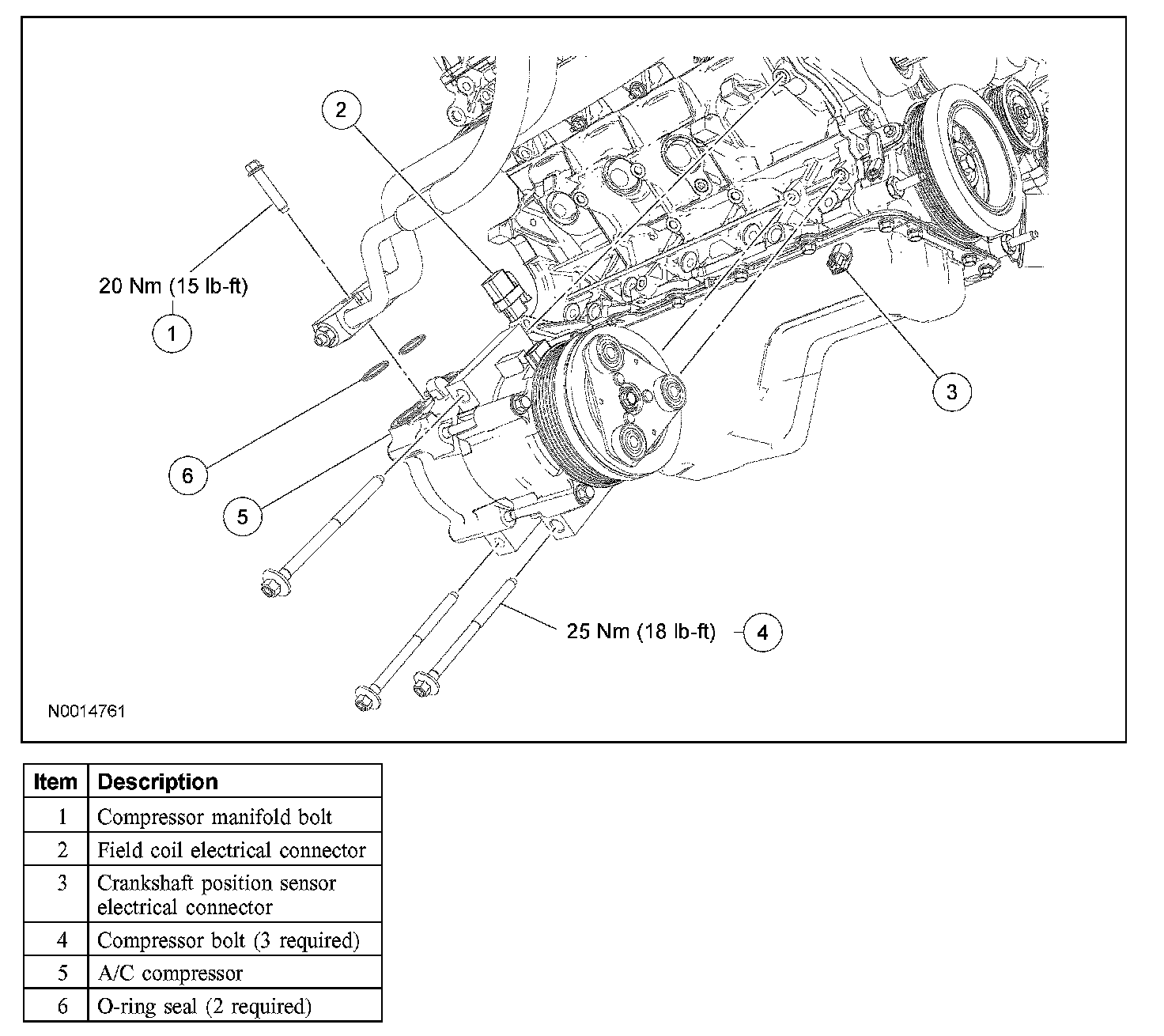 2

20 Nm (15 lb-ft)

1

3

6

5

25 Nm (18 lb-ft)

4

N0014761

| Item | Description |
|---|---|
| 1 | Compressor manifold bolt |
| 2 | Field coil electrical connector |
| 3 | Crankshaft position sensor electrical connector |
| 4 | Compressor bolt (3 required) |
| 5 | A/C compressor |
| 6 | O-ring seal (2 required) |