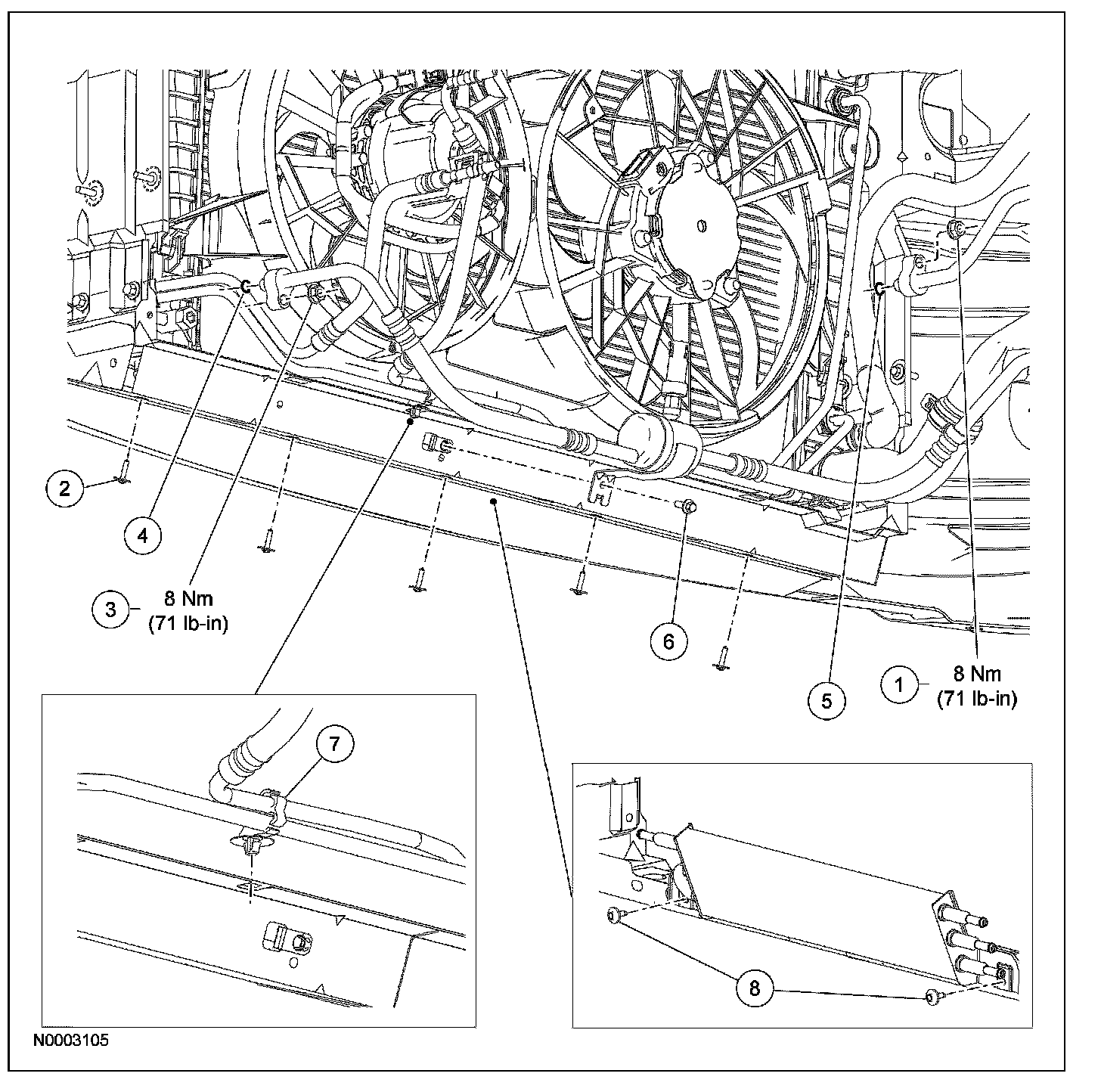 2

4

3 8 Nm (71 lb-in)

6

5

1 8 Nm (71 lb-in)

7

8

N0003105