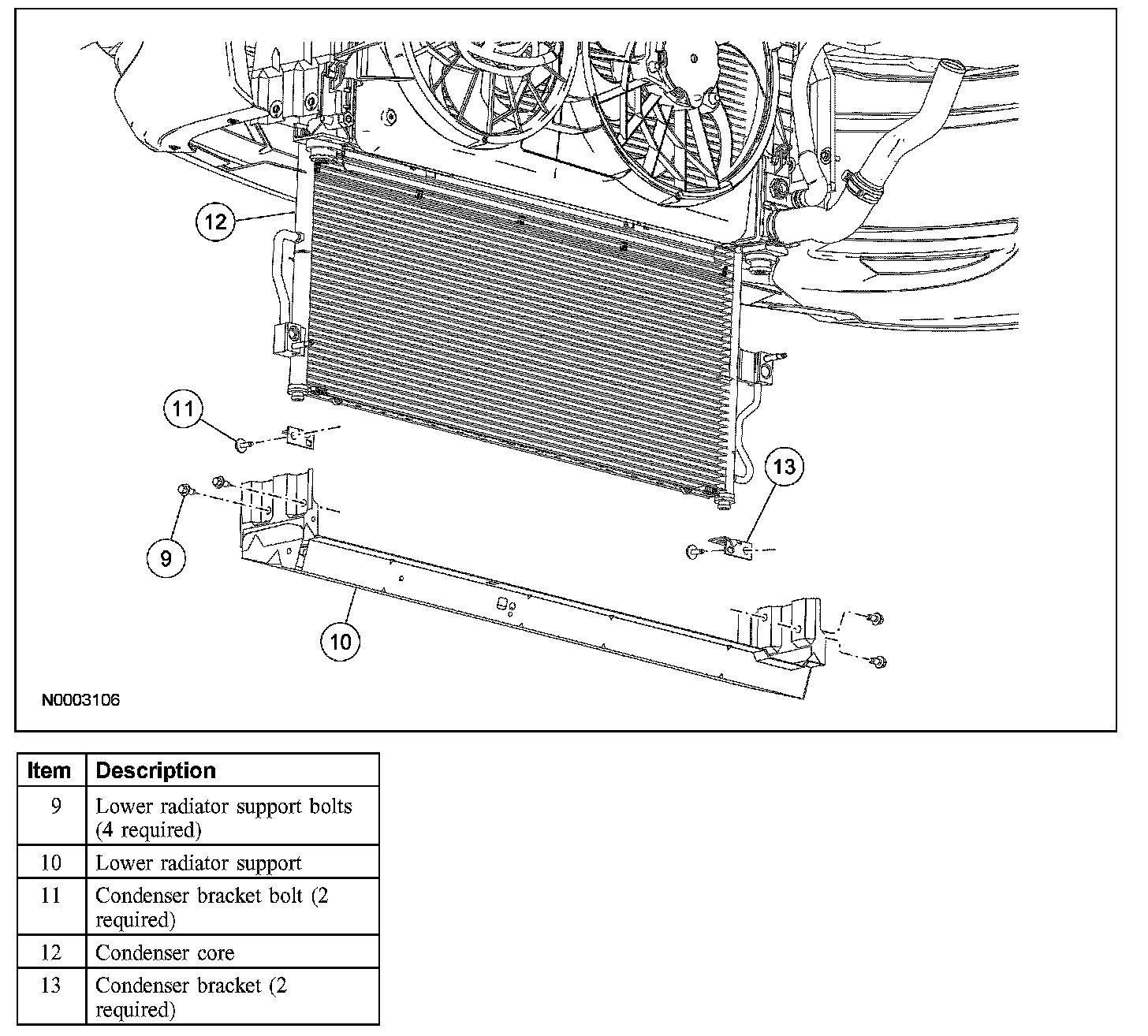 12

11

13

9

10

N0003106

| Item | Description |
|---|---|
| 9 | Lower radiator support bolts (4 required) |
| 10 | Lower radiator support |
| 11 | Condenser bracket bolt (2 required) |
| 12 | Condenser core |
| 13 | Condenser bracket (2 required) |