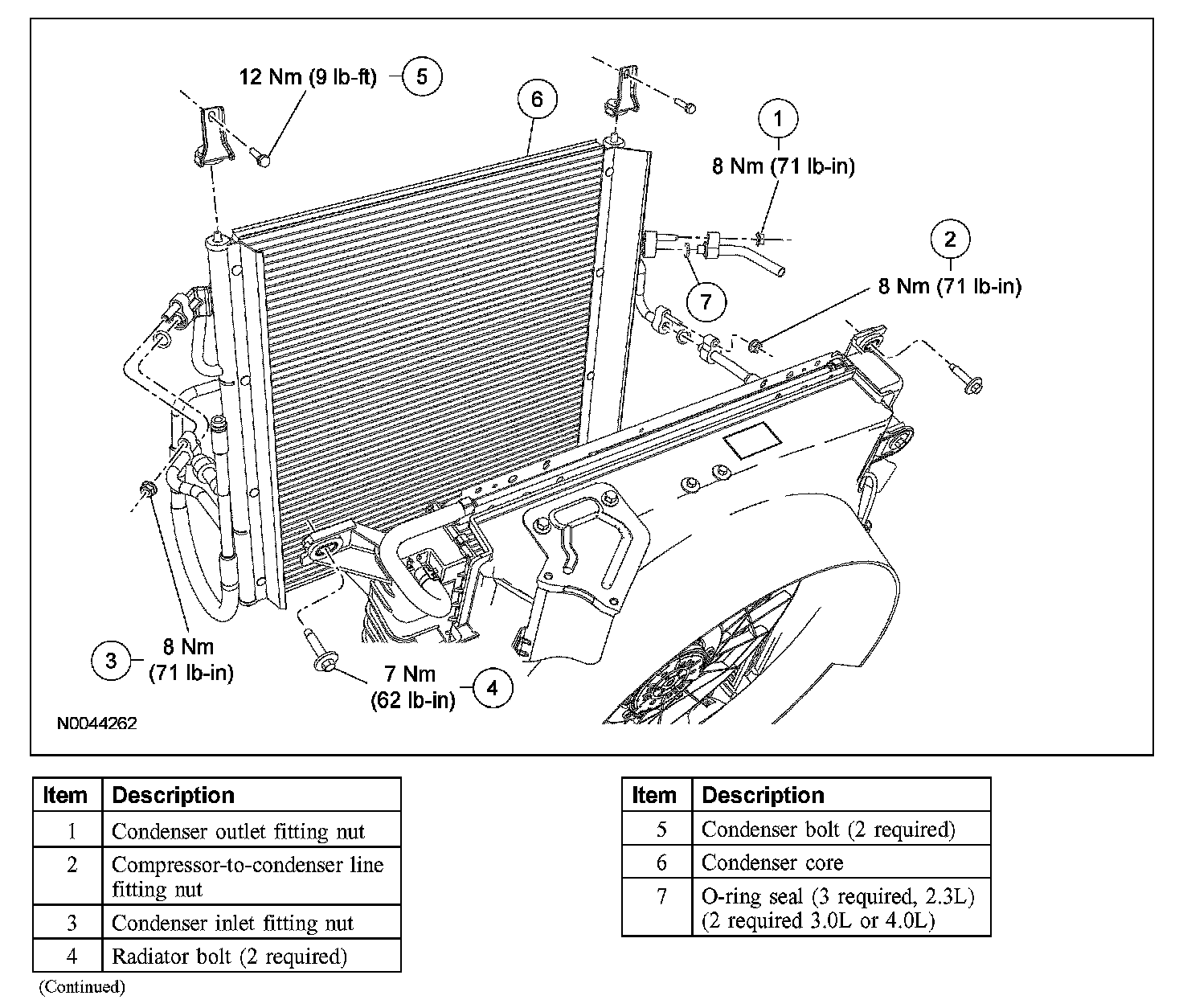 12 Nm (9 lb-ft) 5

6

1
8 Nm (71 lb-in)

2
8 Nm (71 lb-in)

7

3 8 Nm (71 lb-in)

7 Nm (62 lb-in) 4

N0044262

| Item | Description |
|---|---|
| 1 | Condenser outlet fitting nut |
| 2 | Compressor-to-condenser line fitting nut |
| 3 | Condenser inlet fitting nut |
| 4 | Radiator bolt (2 required) |

(Continued)

| Item | Description |
|---|---|
| 5 | Condenser bolt (2 required) |
| 6 | Condenser core |
| 7 | O-ring seal (3 required, 2.3L) (2 required 3.0L or 4.0L) |