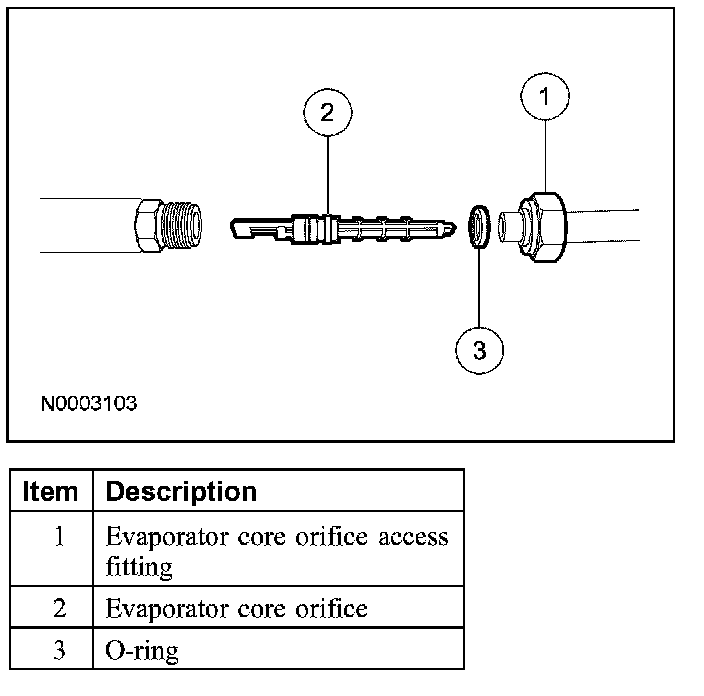 2

1

3

N0003103

| Item | Description |
|---|---|
| 1 | Evaporator core orifice access fitting |
| 2 | Evaporator core orifice |
| 3 | O-ring |